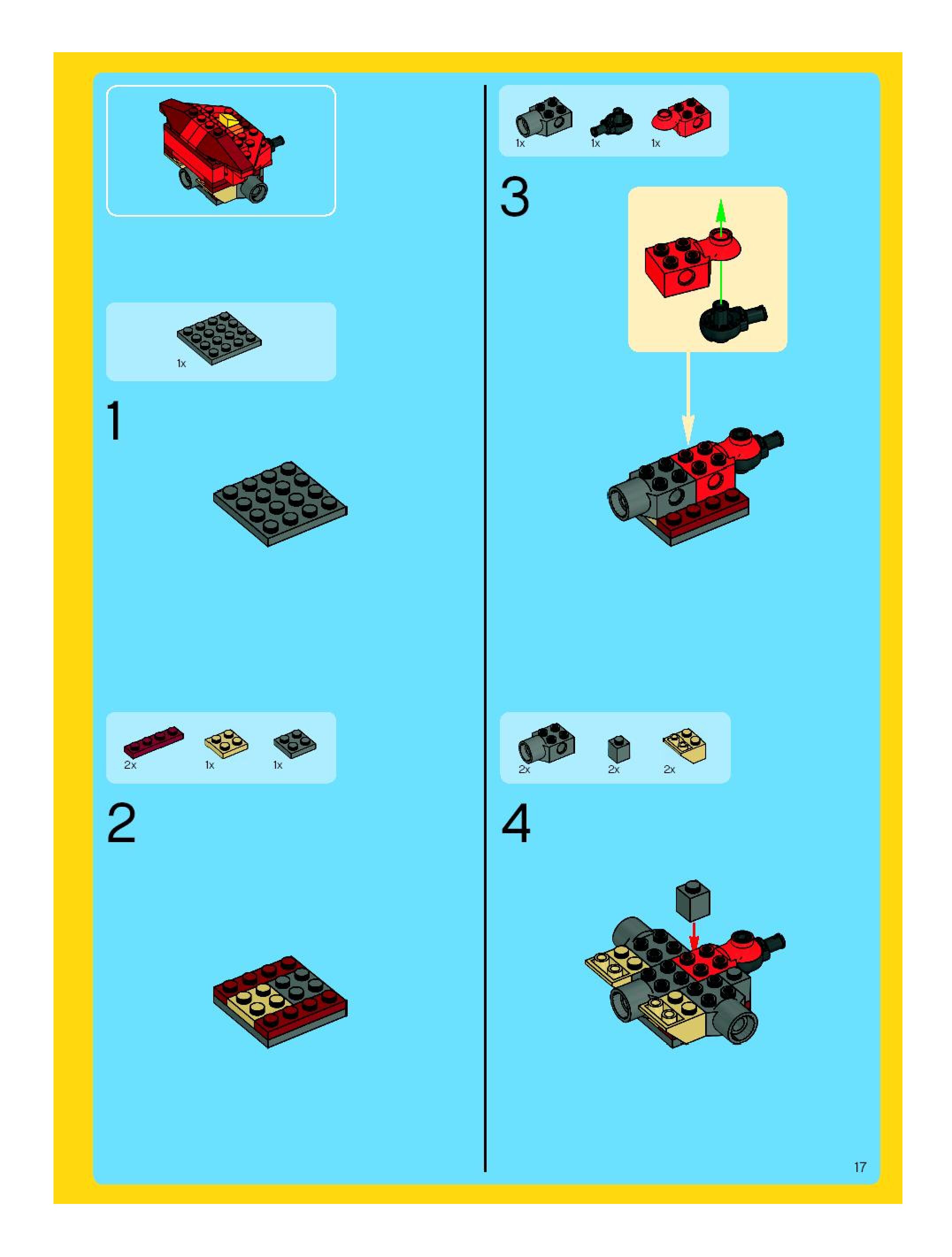 1x

1

2x 1x 1x

2

1x 1x 1x

3

2x 2x 2x

4

17