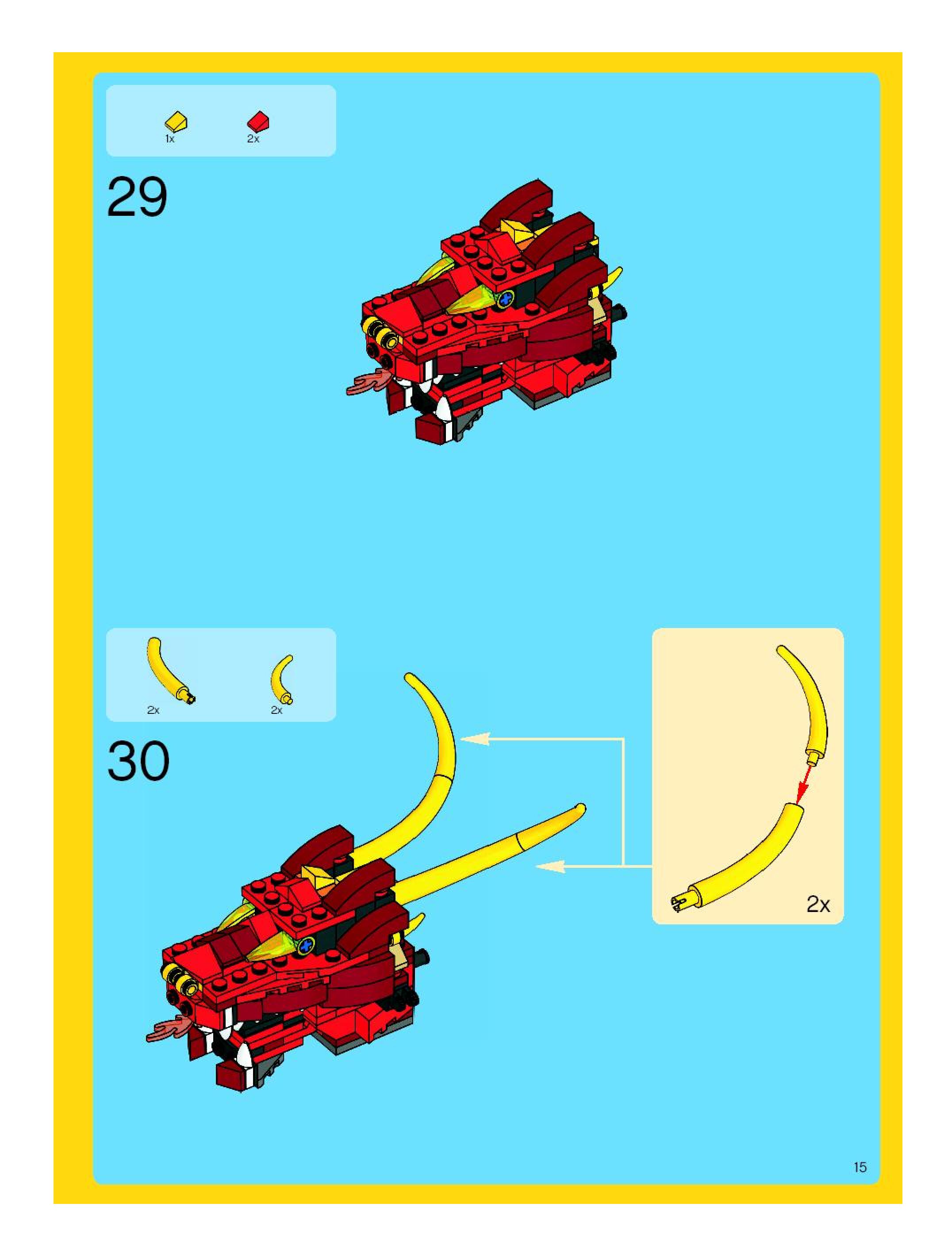 1x 2x

29

2x 2x

30

2x

15