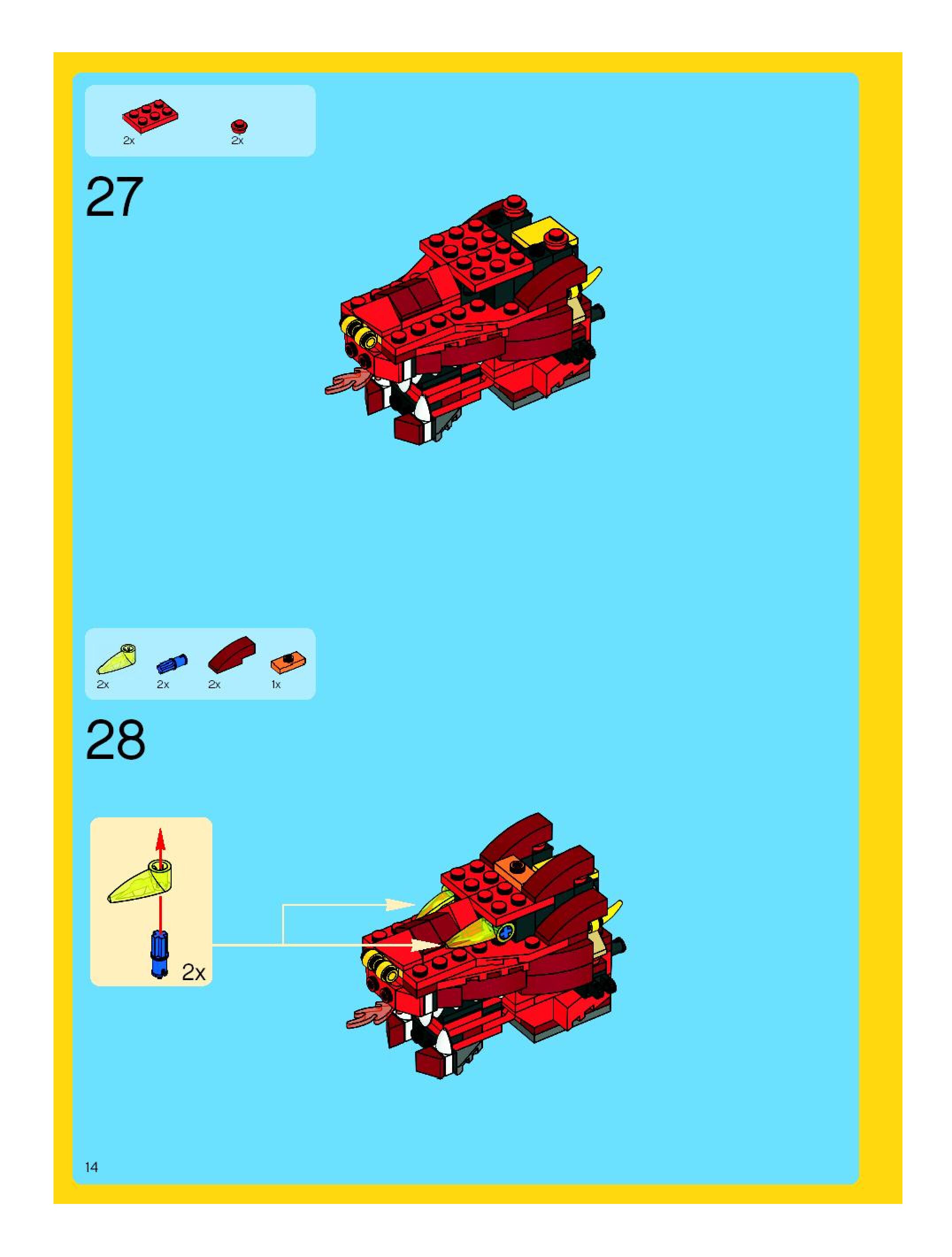 2x
2x

27

2x
2x
2x
1x

28

2x

14