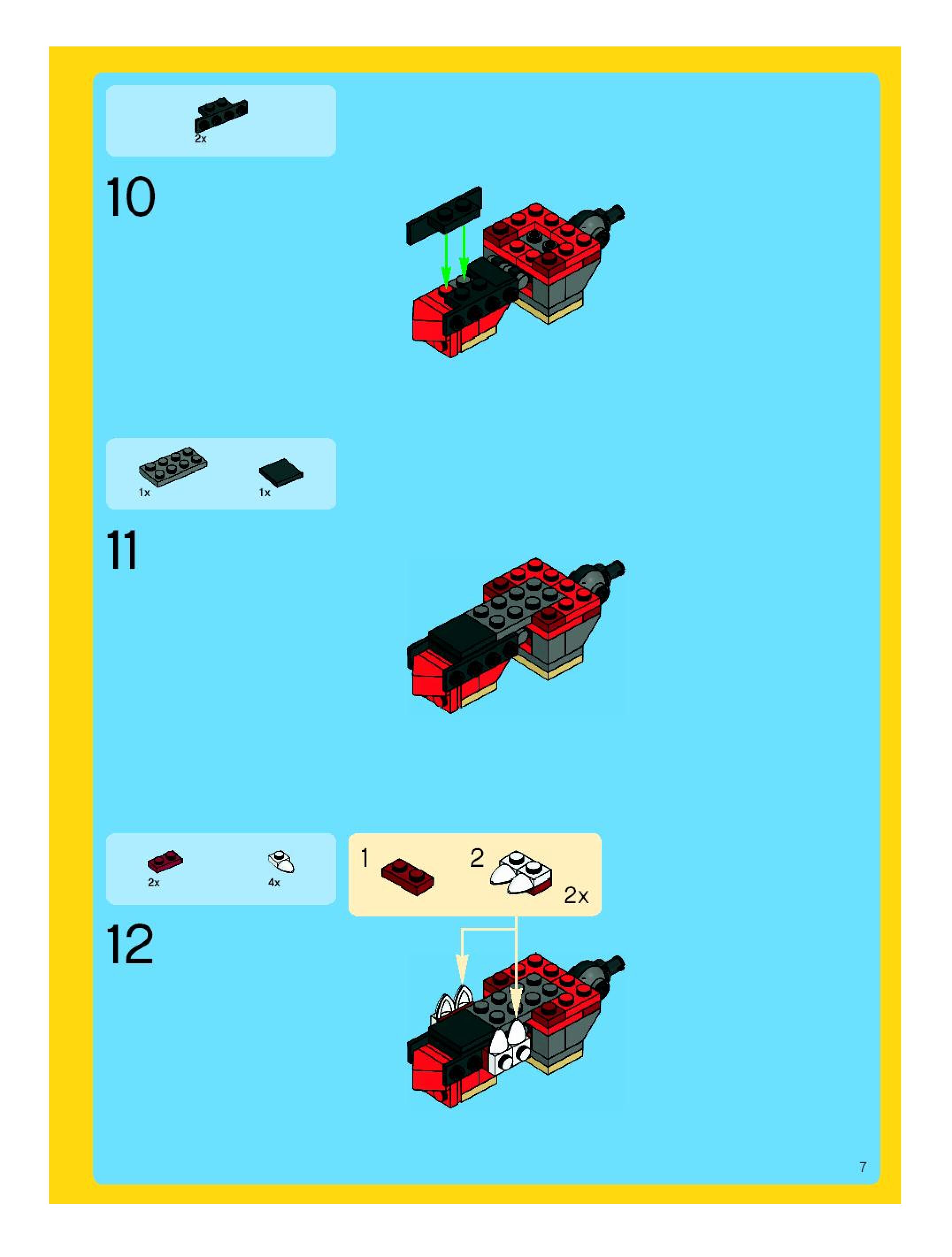 2x

10

1x

1x

11

2x

4x

1

2

2x

12

7