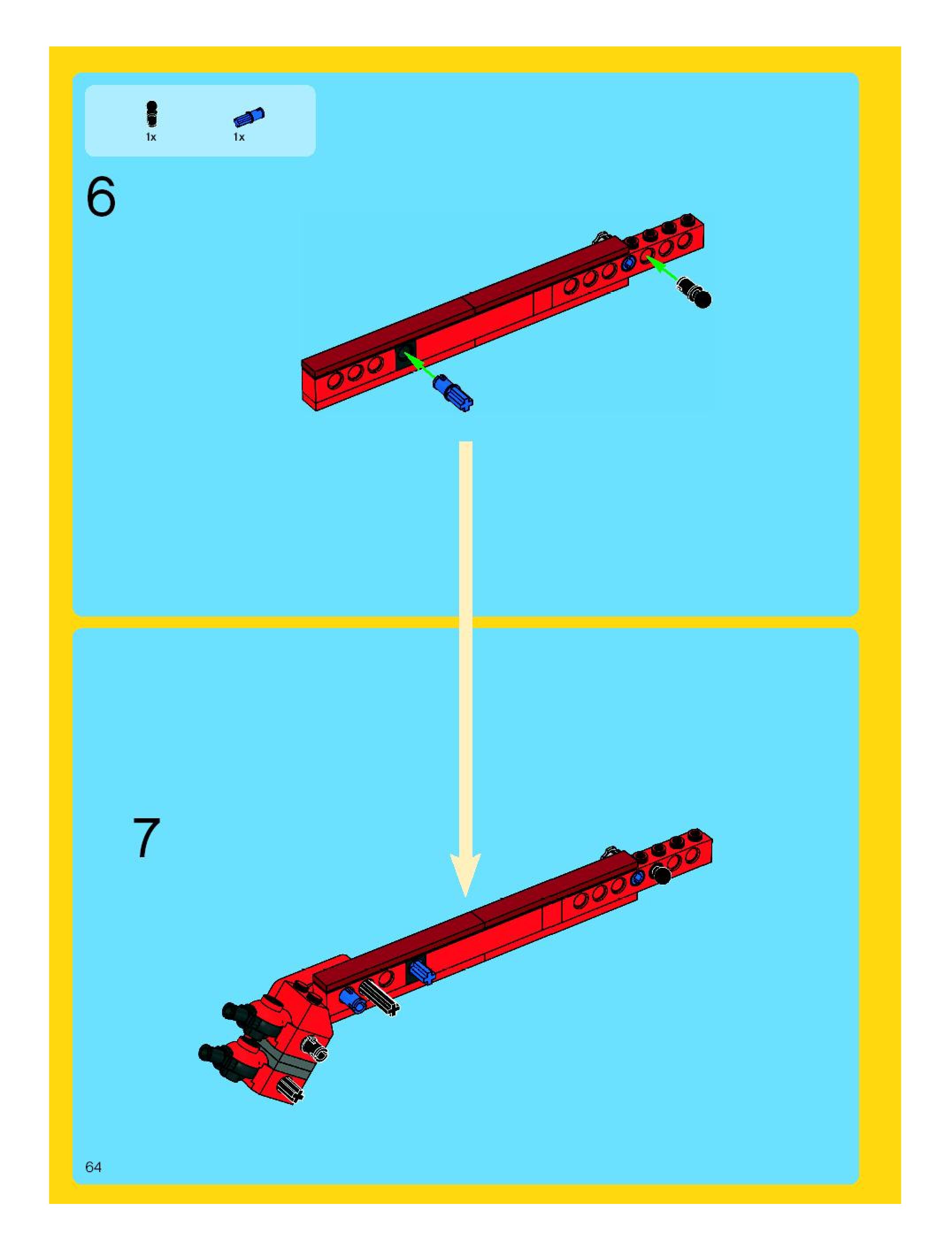 1x 1x

6

7

64