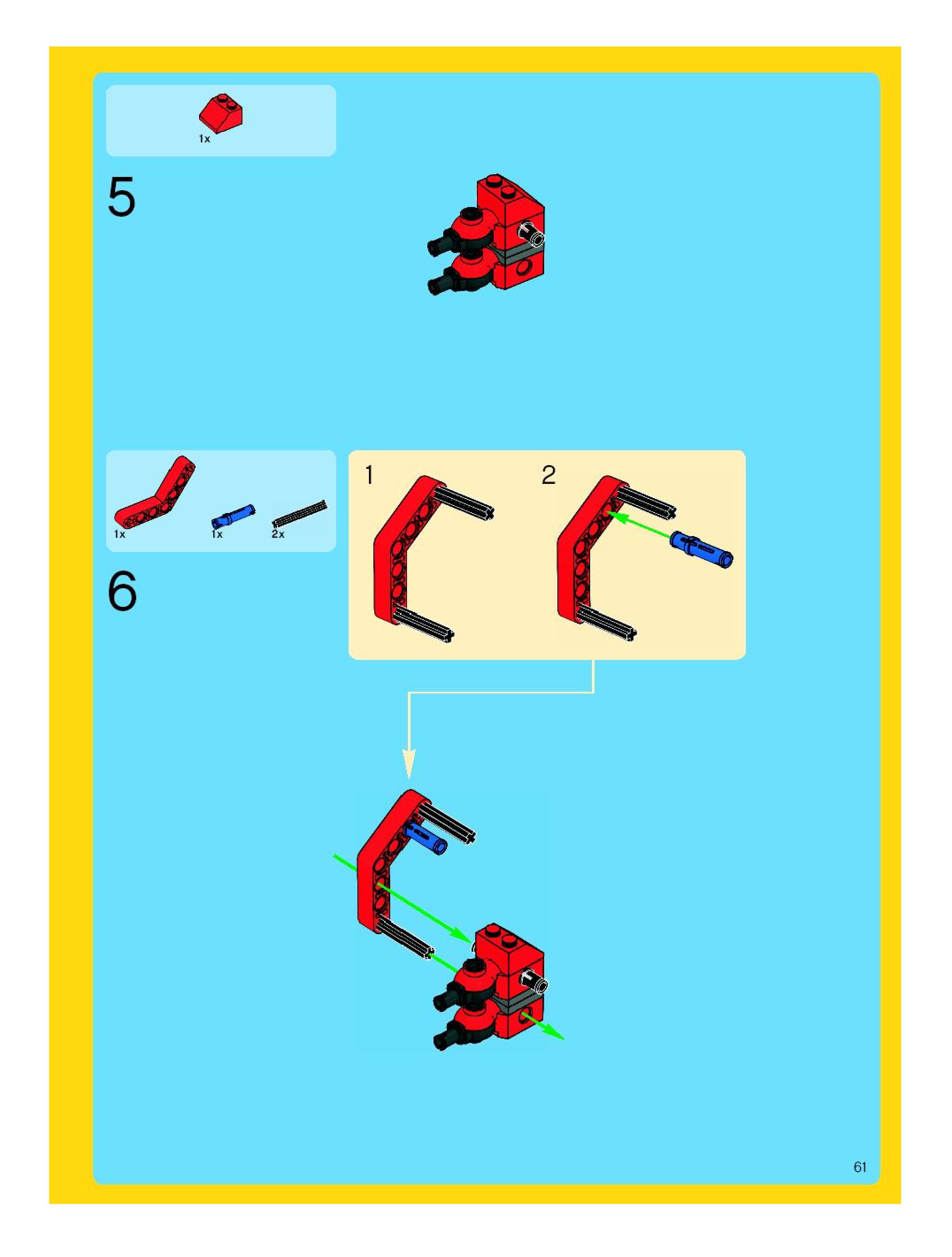 1x

5

1x
1x
2x

6

1

2

61