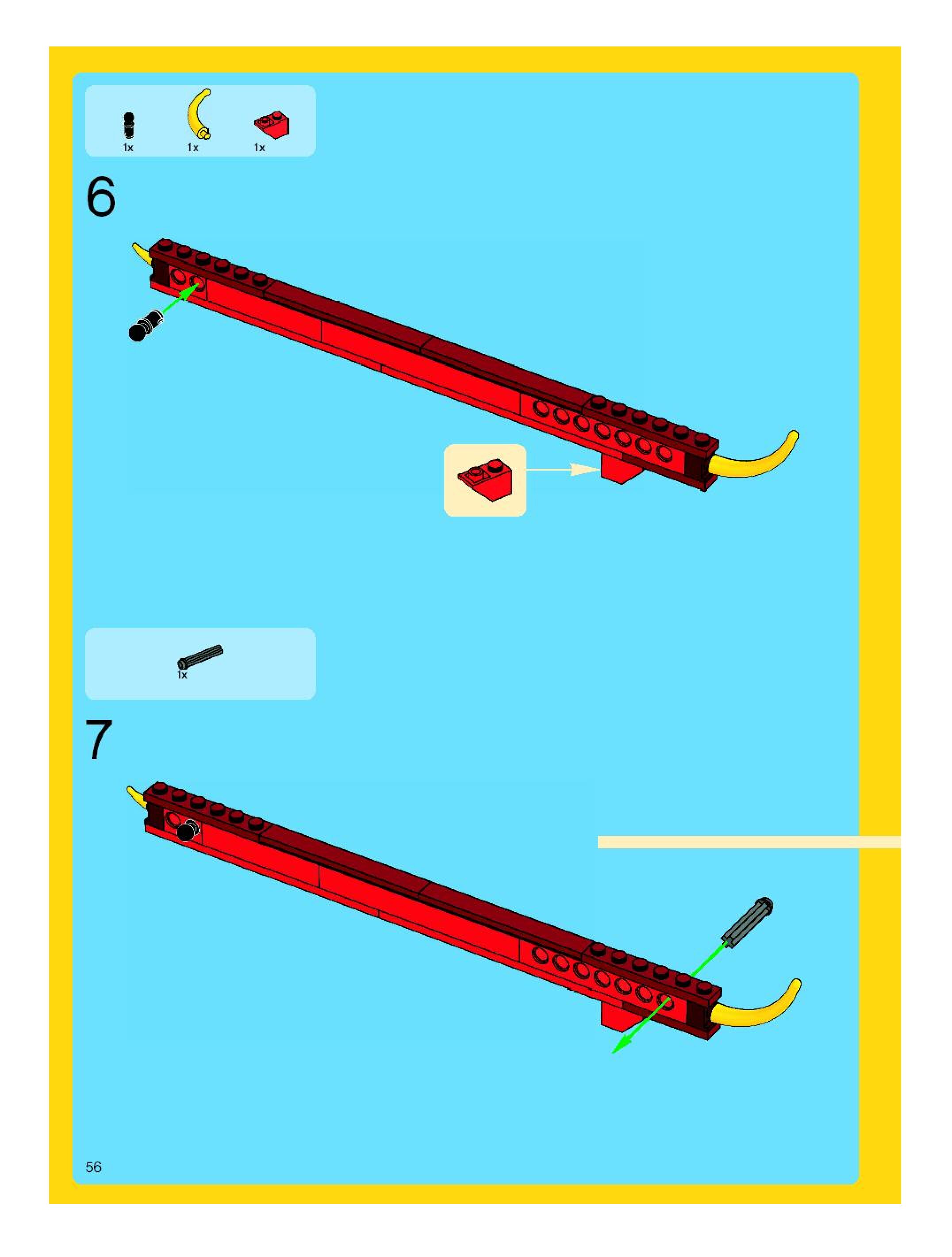 1x 1x 1x

6

1x

7

56