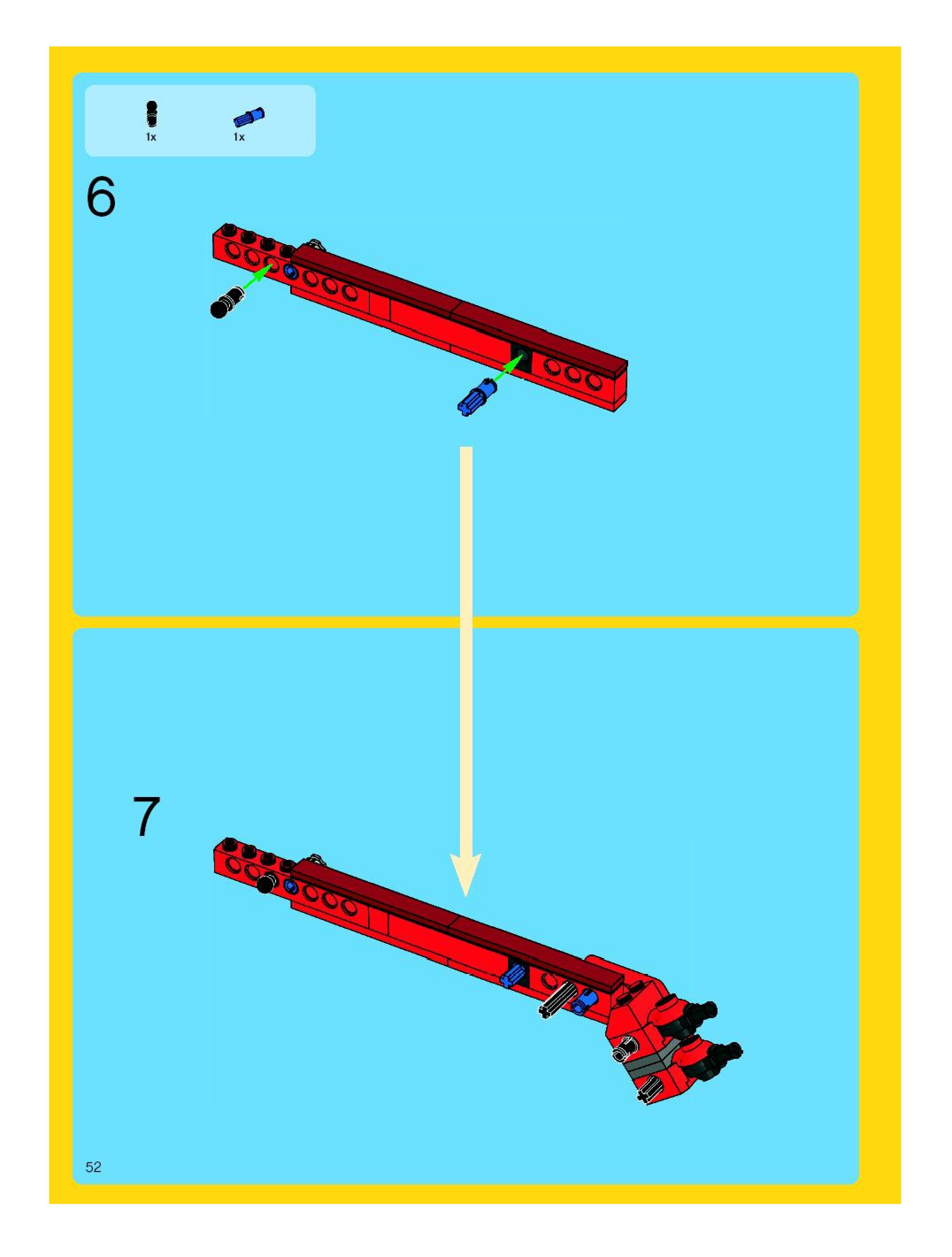 1x 1x

6

7

52