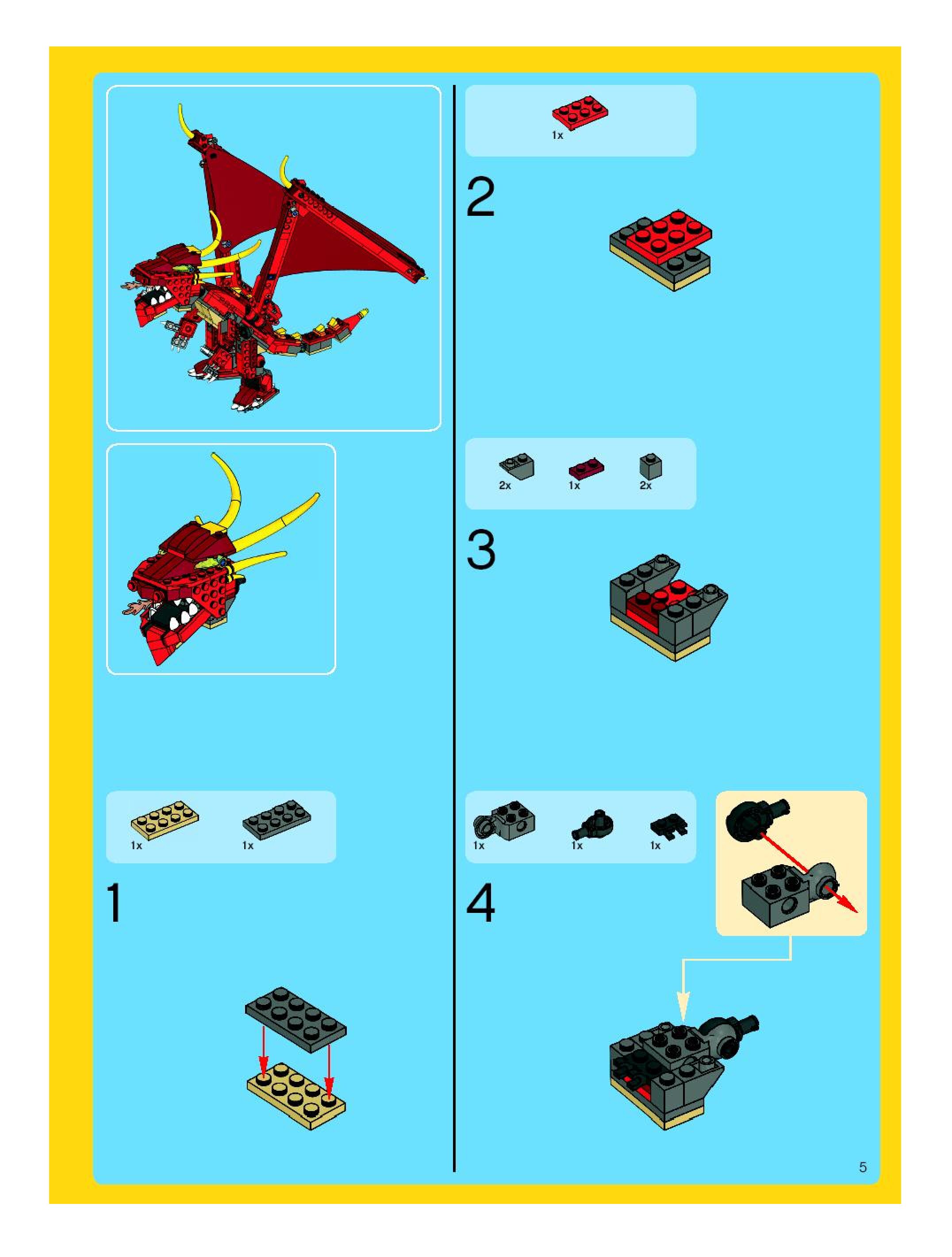 1x

1x

1

1x

2

2x

1x

2x

3

1x

1x

1x

4

5