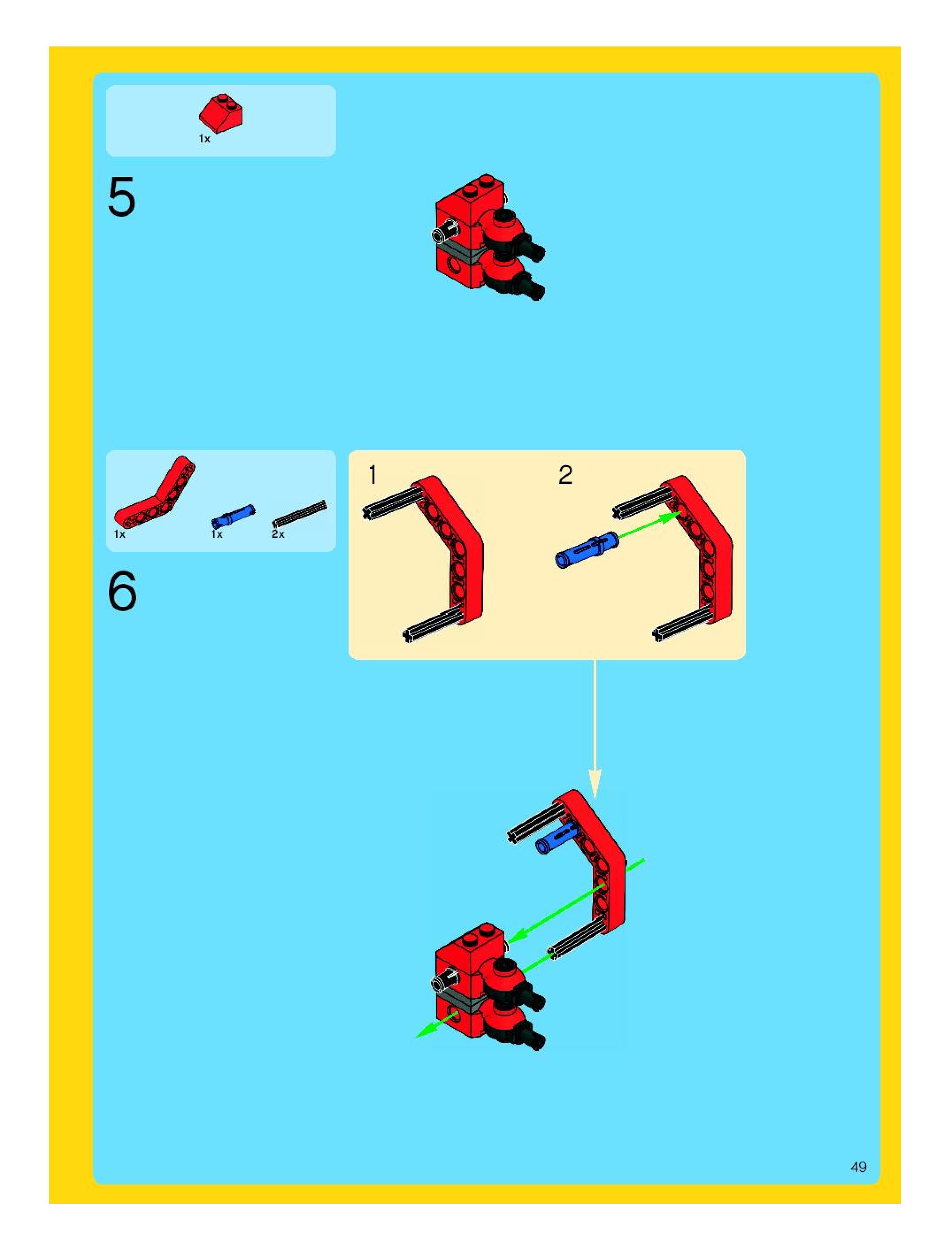 1x

5

1x 1x 2x

6

1

2

49