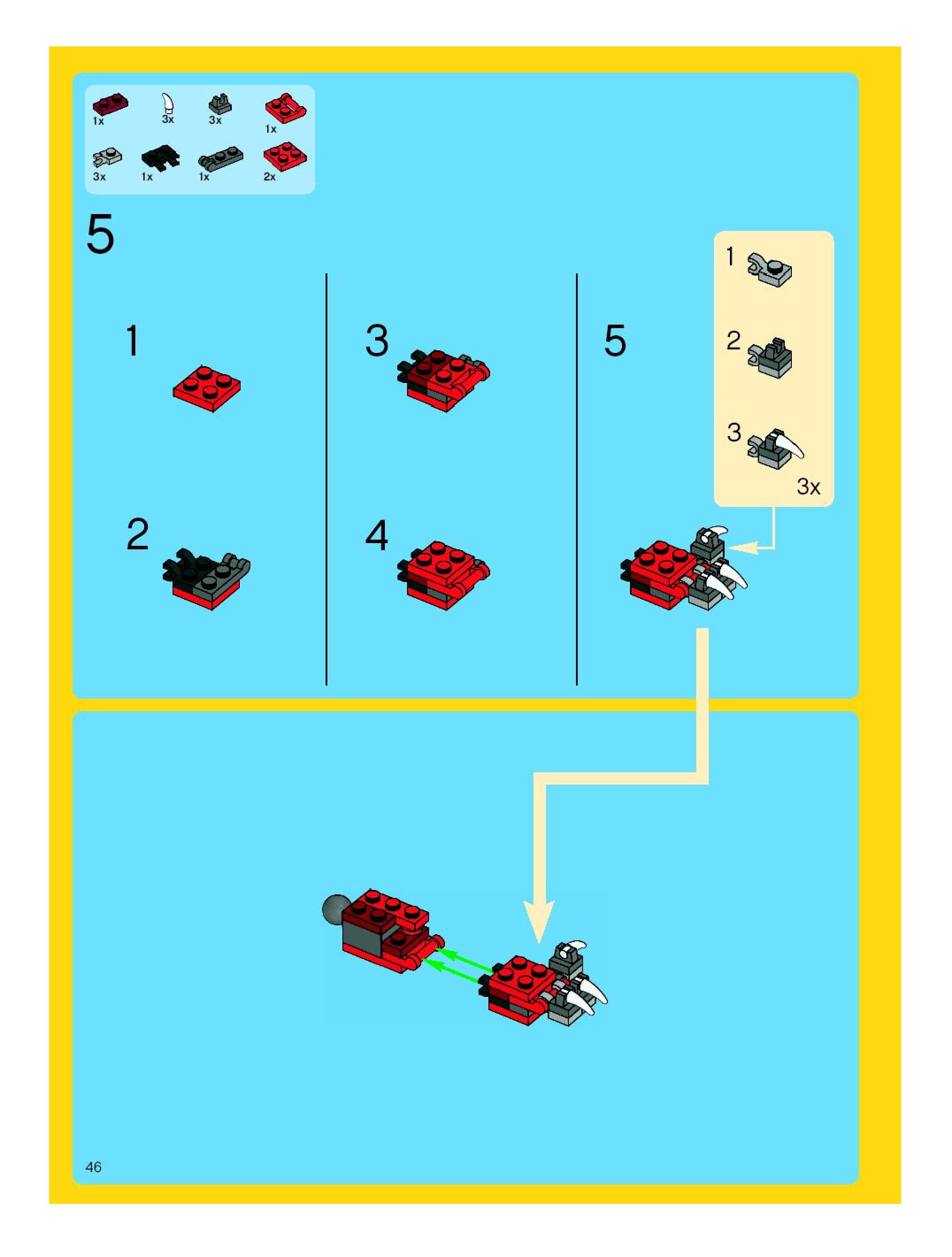 1x 3x 3x 1x
3x 1x 1x 2x

5

1

2

3

4

5

1

2

3

3x

46