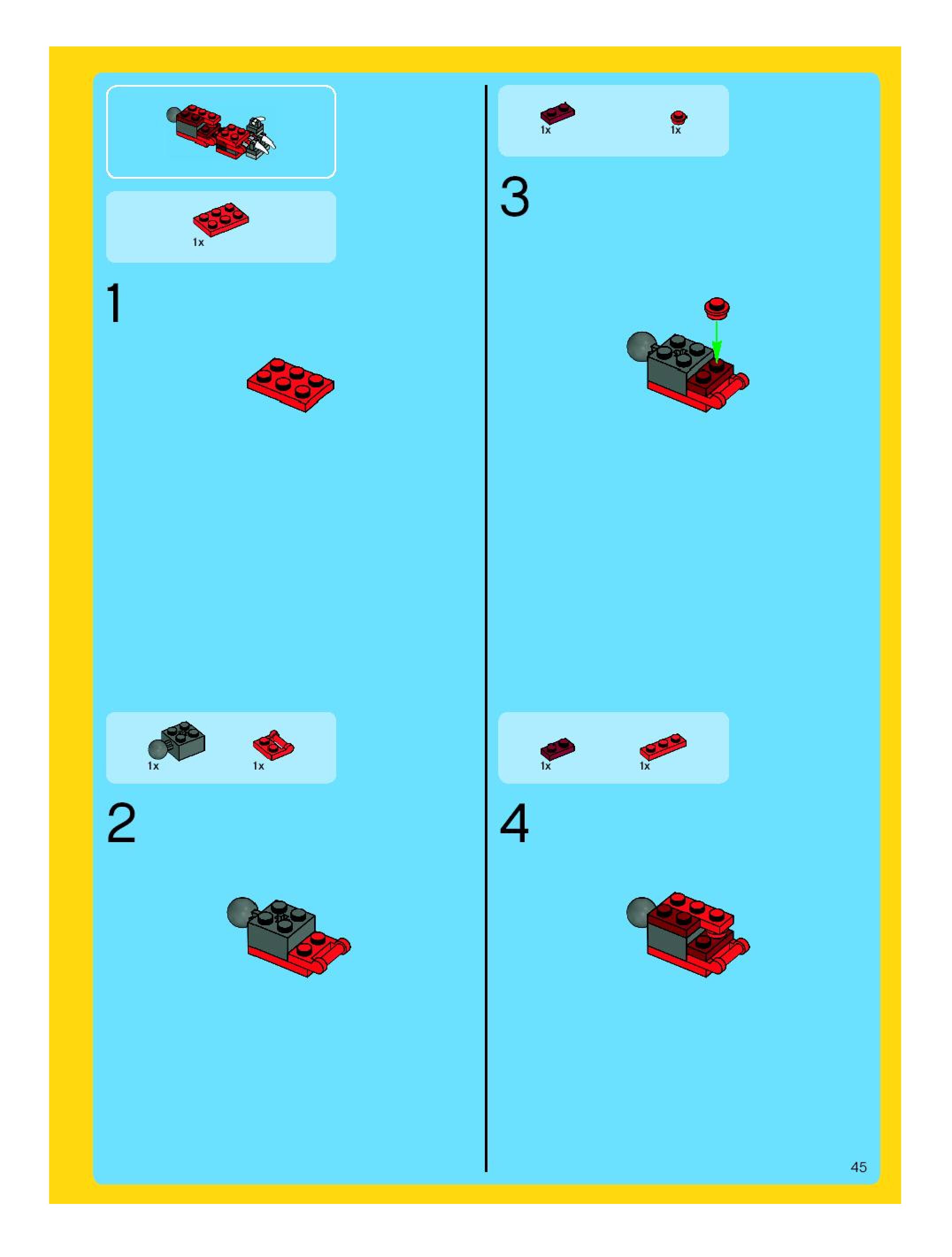 1x

1

1x 1x

2

1x 1x

3

1x 1x

4

45