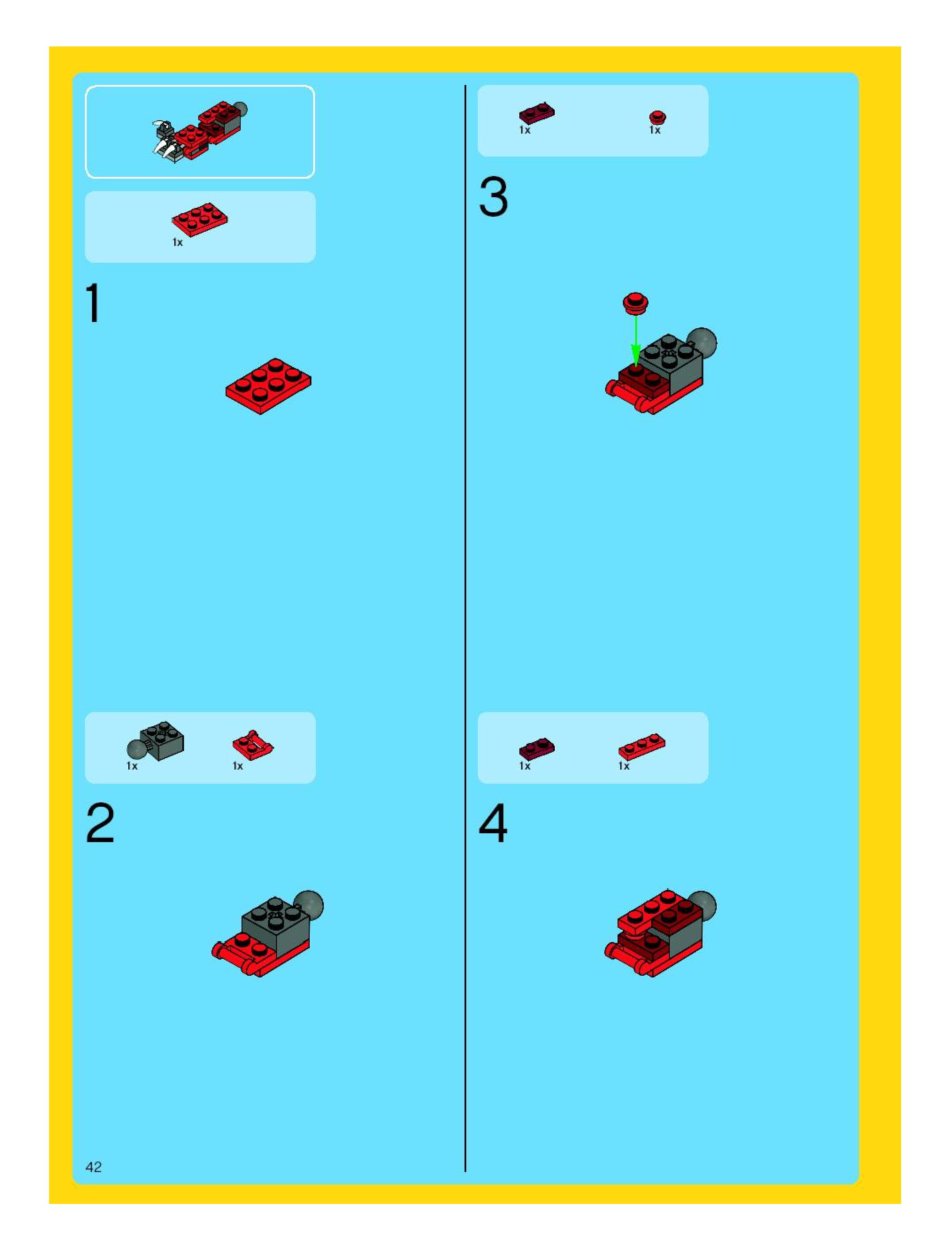 1x

1

1x
1x

2

1x
1x

3

1x
1x

4

42