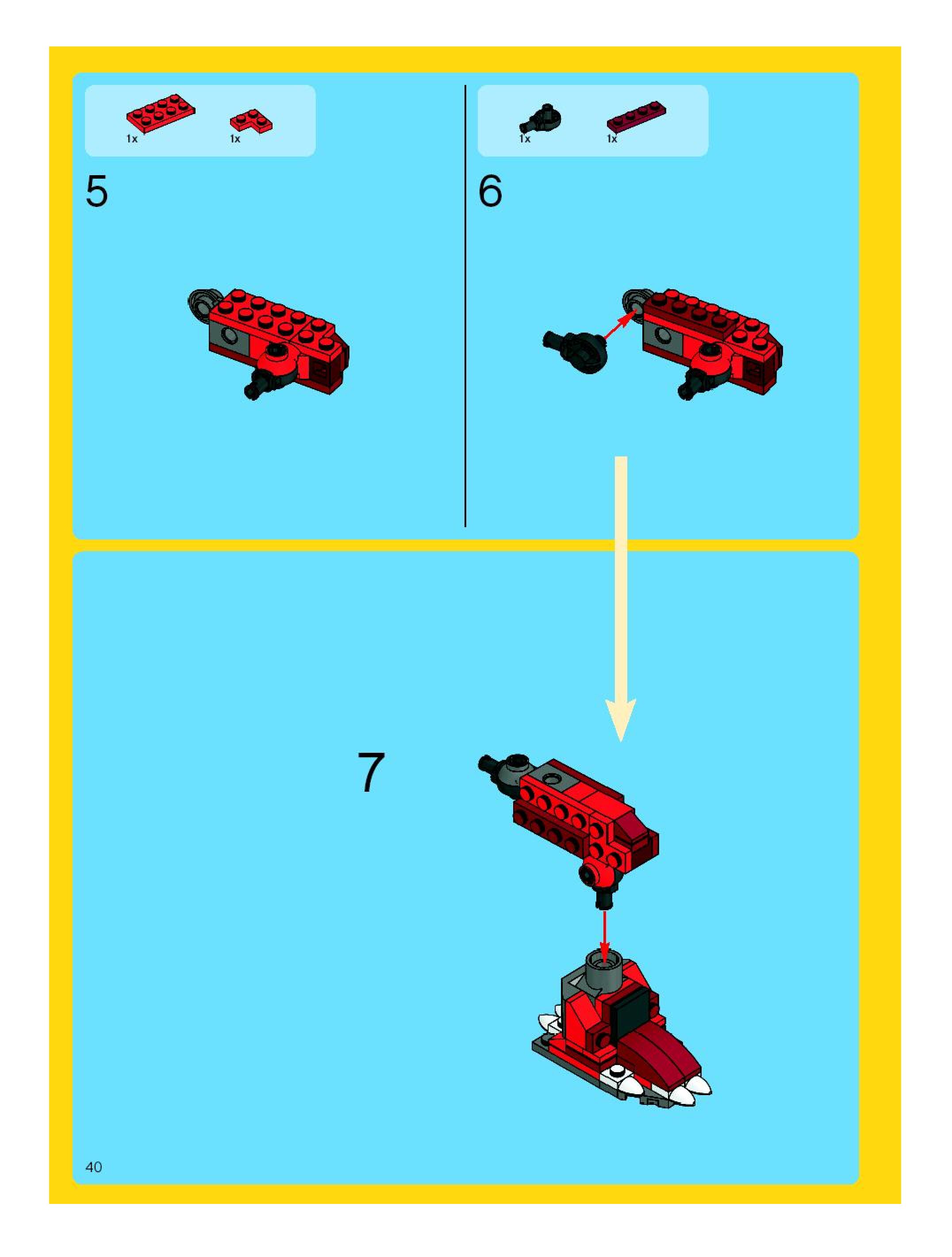 1x 1x

5

1x 1x

6

7

40