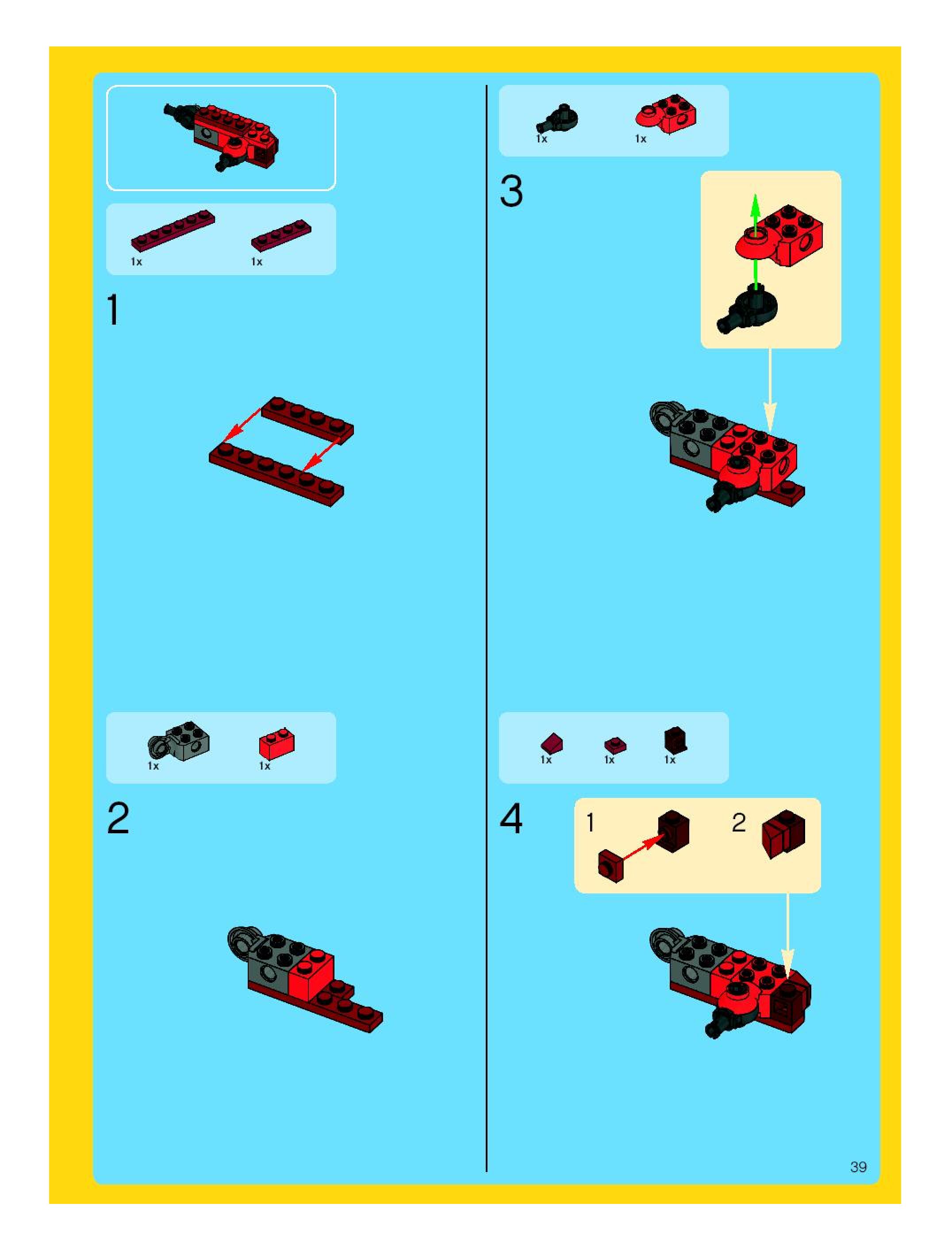 1x 1x

1

1x 1x

2

1x 1x

3

1x 1x 1x

4

1

2

39