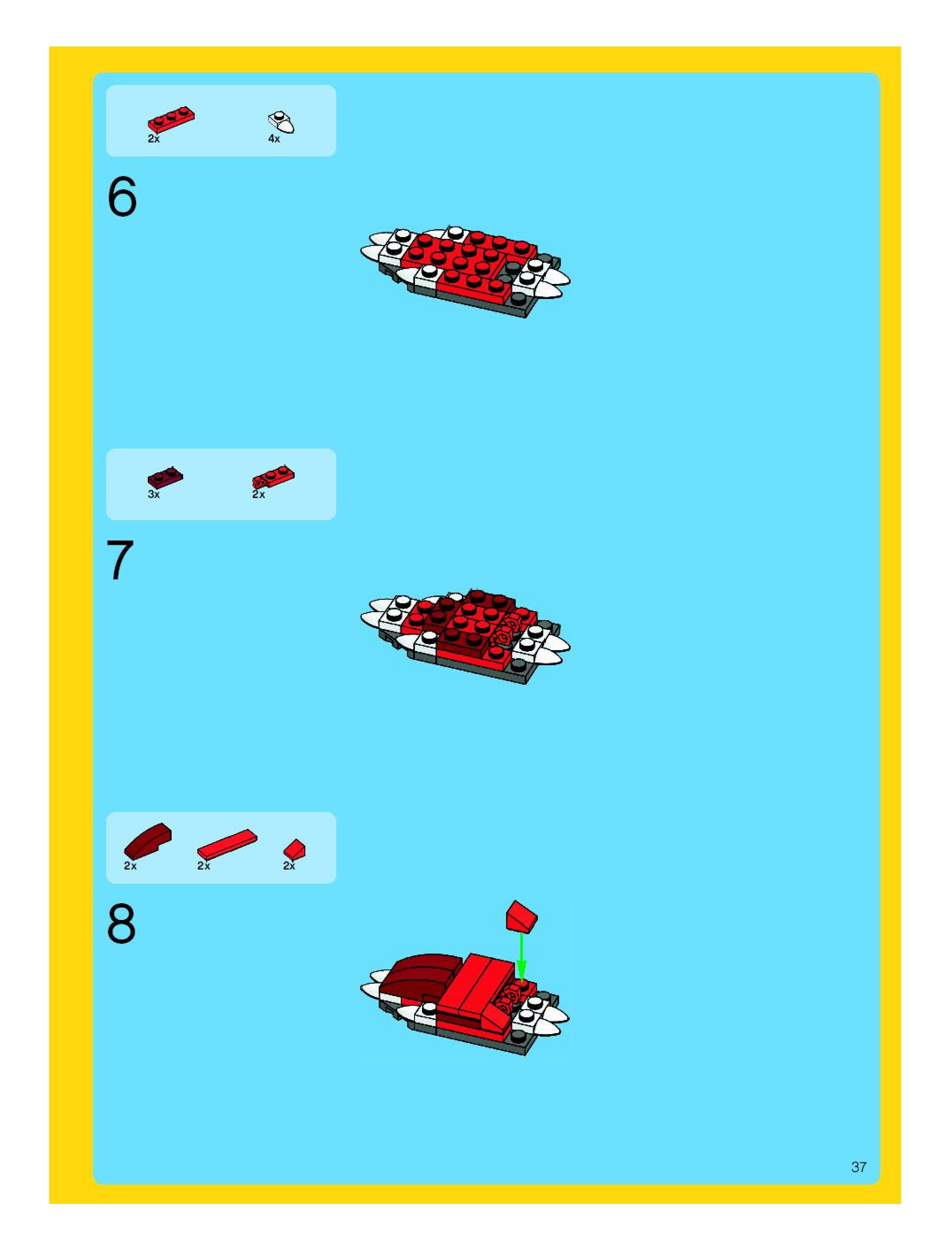 2x
4x

6

3x
2x

7

2x
2x
2x

8

37