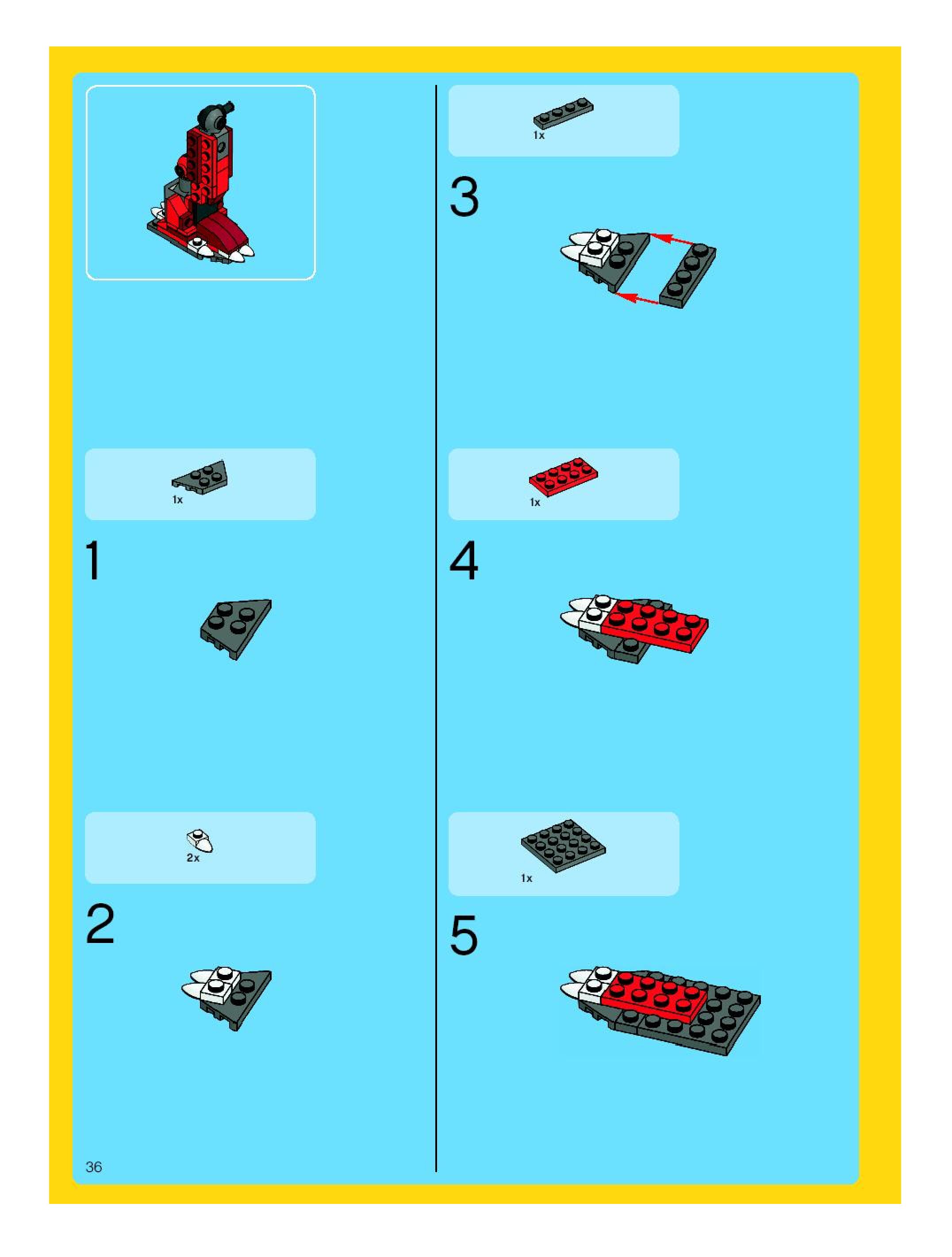 1x

1

2x

2

1x

3

1x

4

1x

5

36