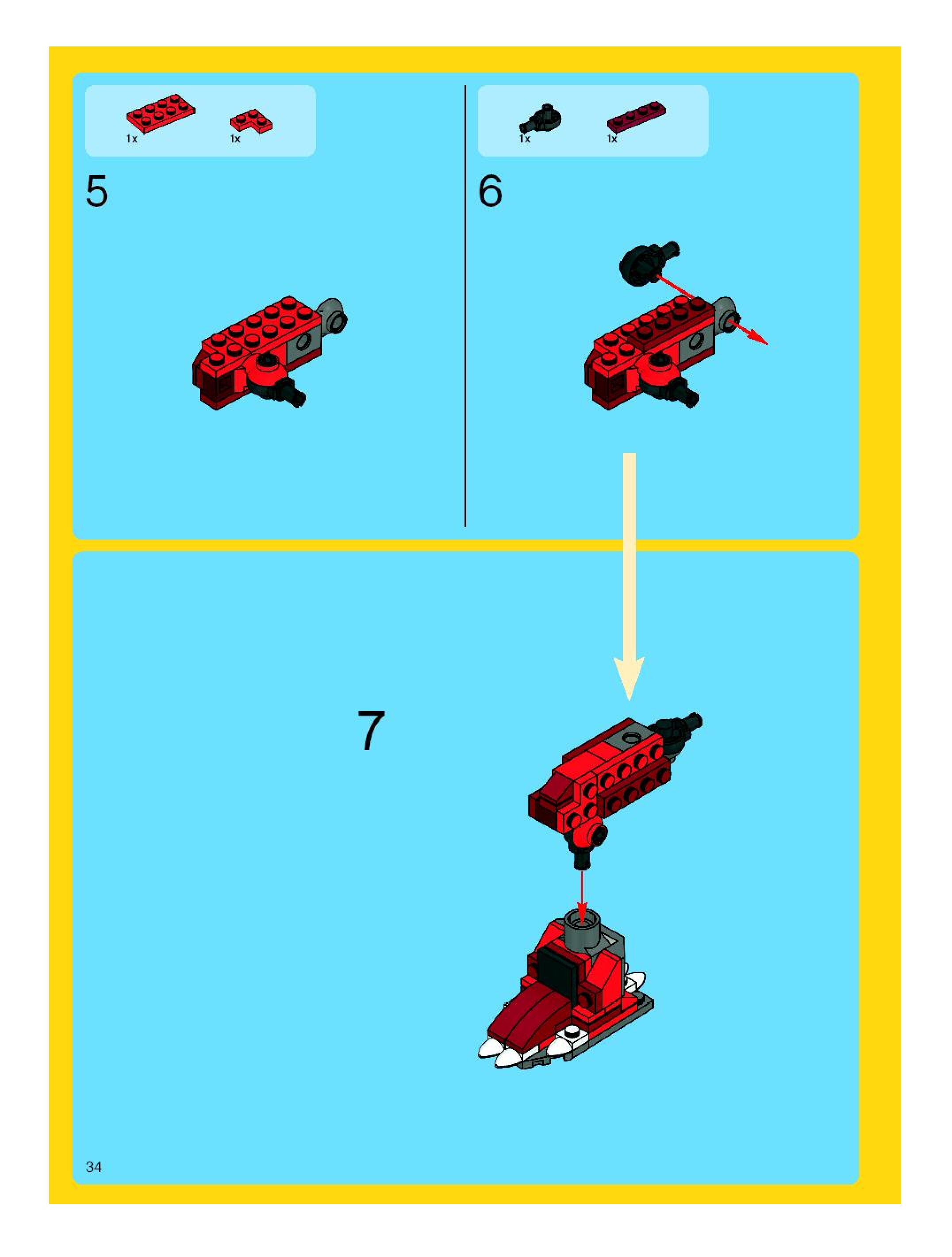 1x 1x

5

1x 1x

6

7

34