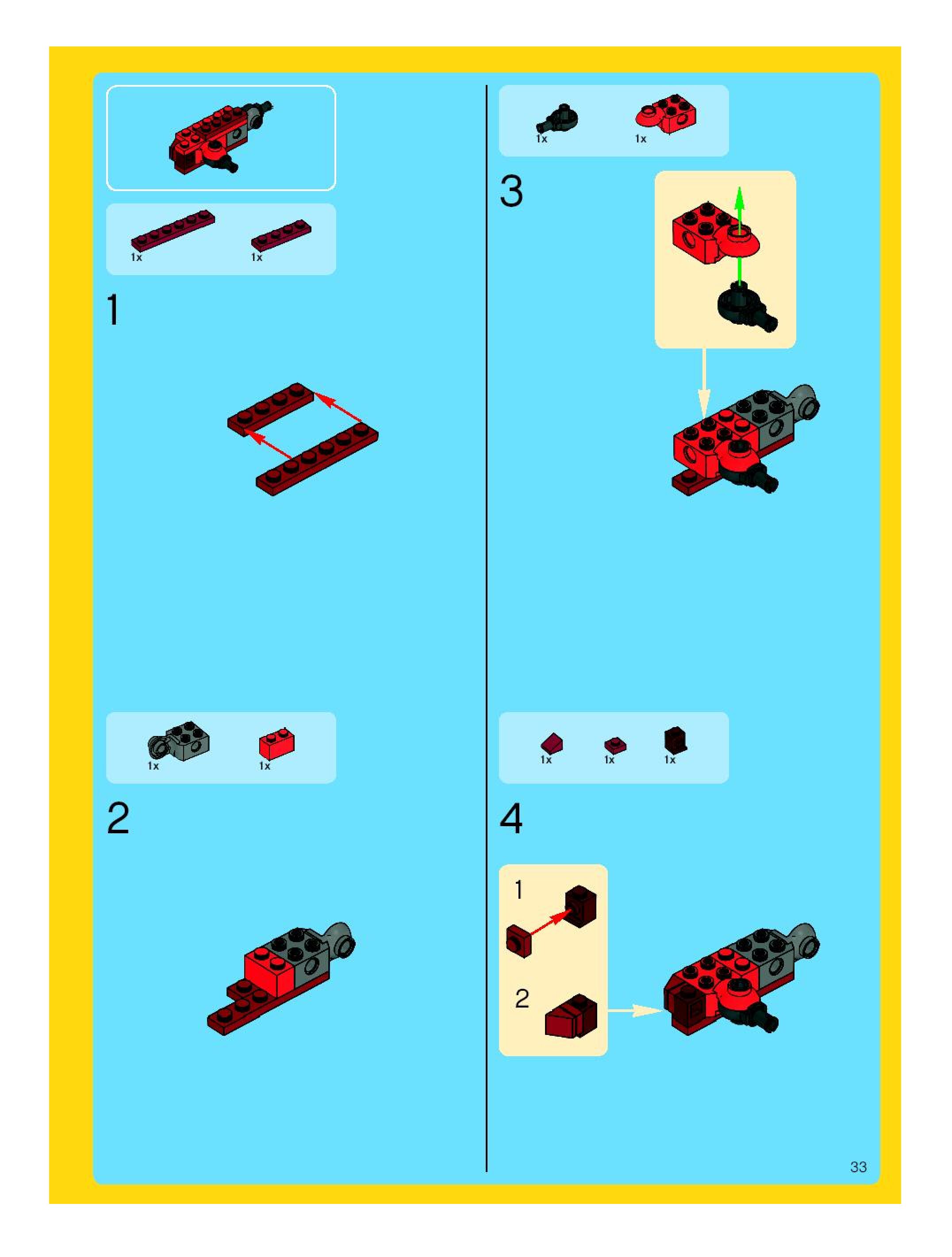 1x 1x

1

1x 1x

2

1x 1x

3

1x 1x 1x

4

1

2

33