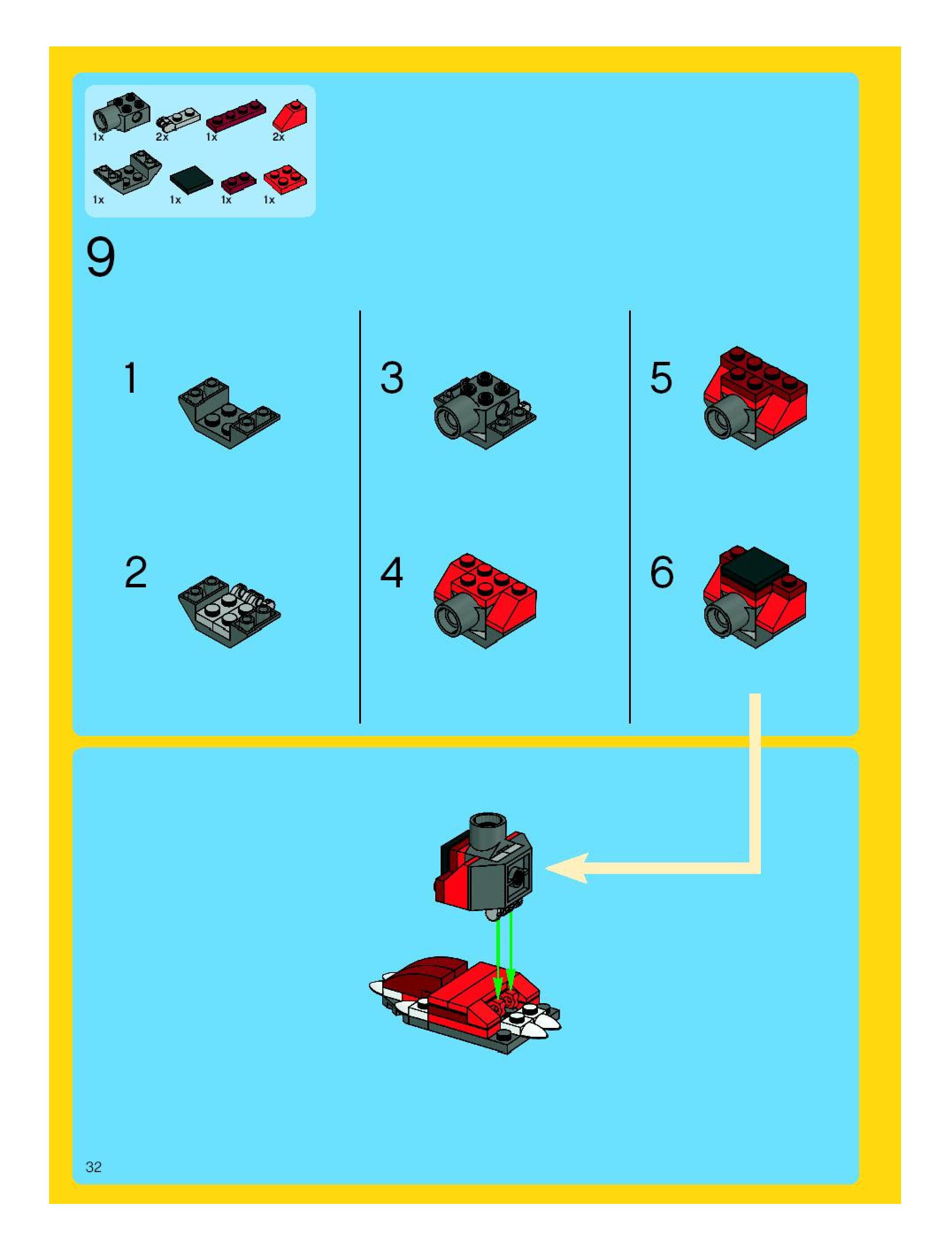 1x 2x 1x 2x
1x 1x 1x 1x

9

1

2

3

4

5

6

32