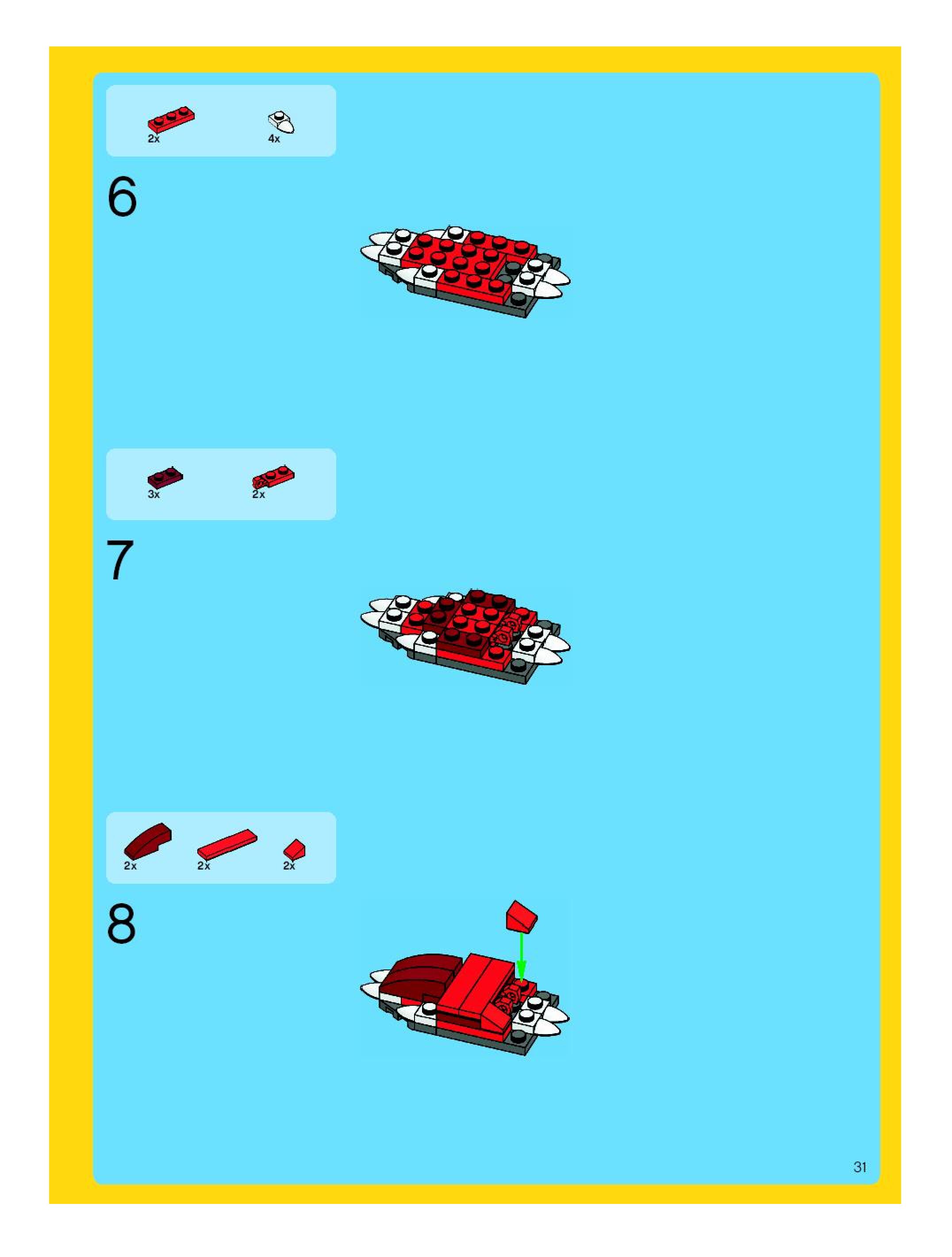 2x 4x

6

3x 2x

7

2x 2x 2x

8

31