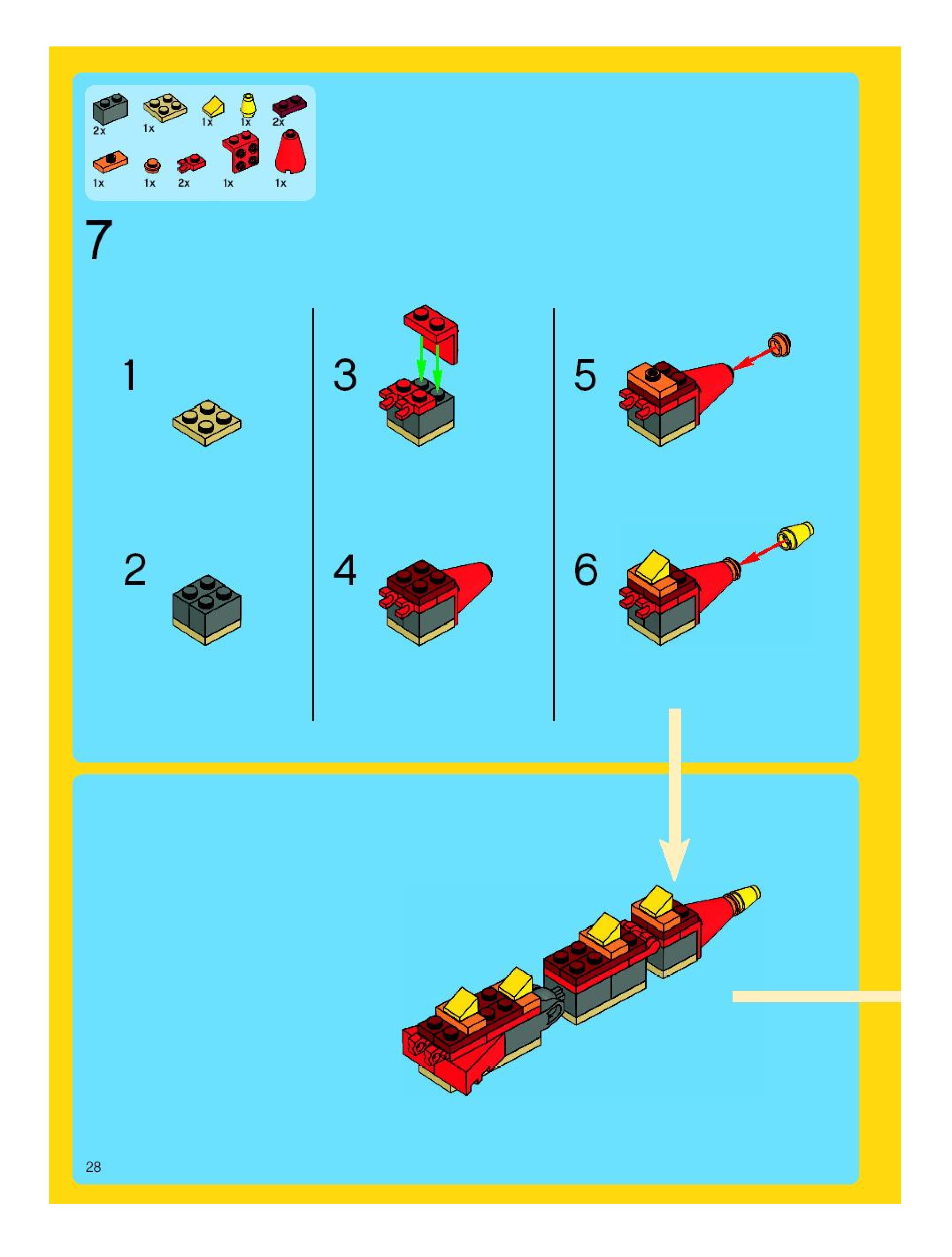 2x 1x 1x 1x 2x

1x 1x 2x 1x 1x

7

1

2

3

4

5

6

28