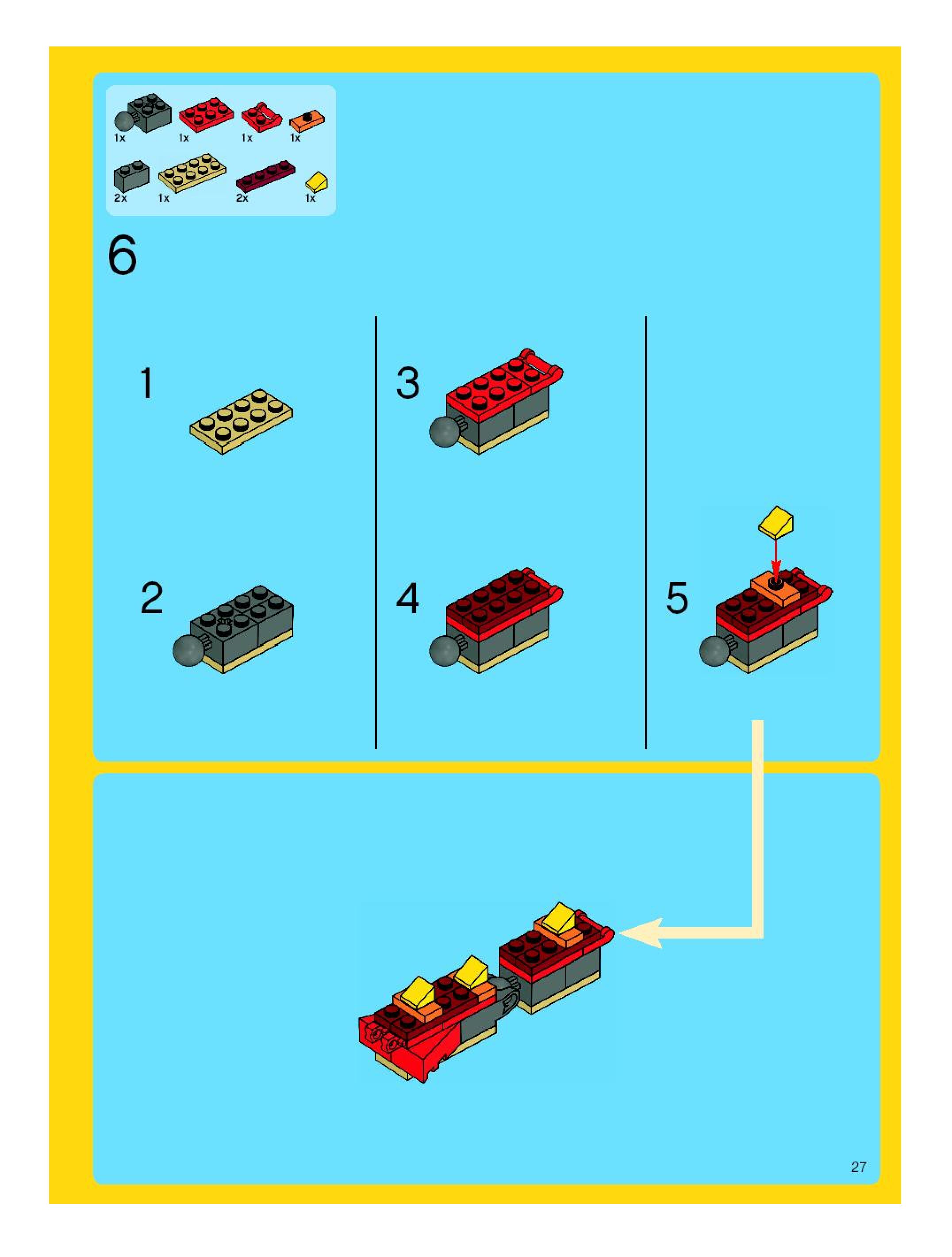 1x 1x 1x 1x
2x 1x 2x 1x

6

1

2

3

4

5

27