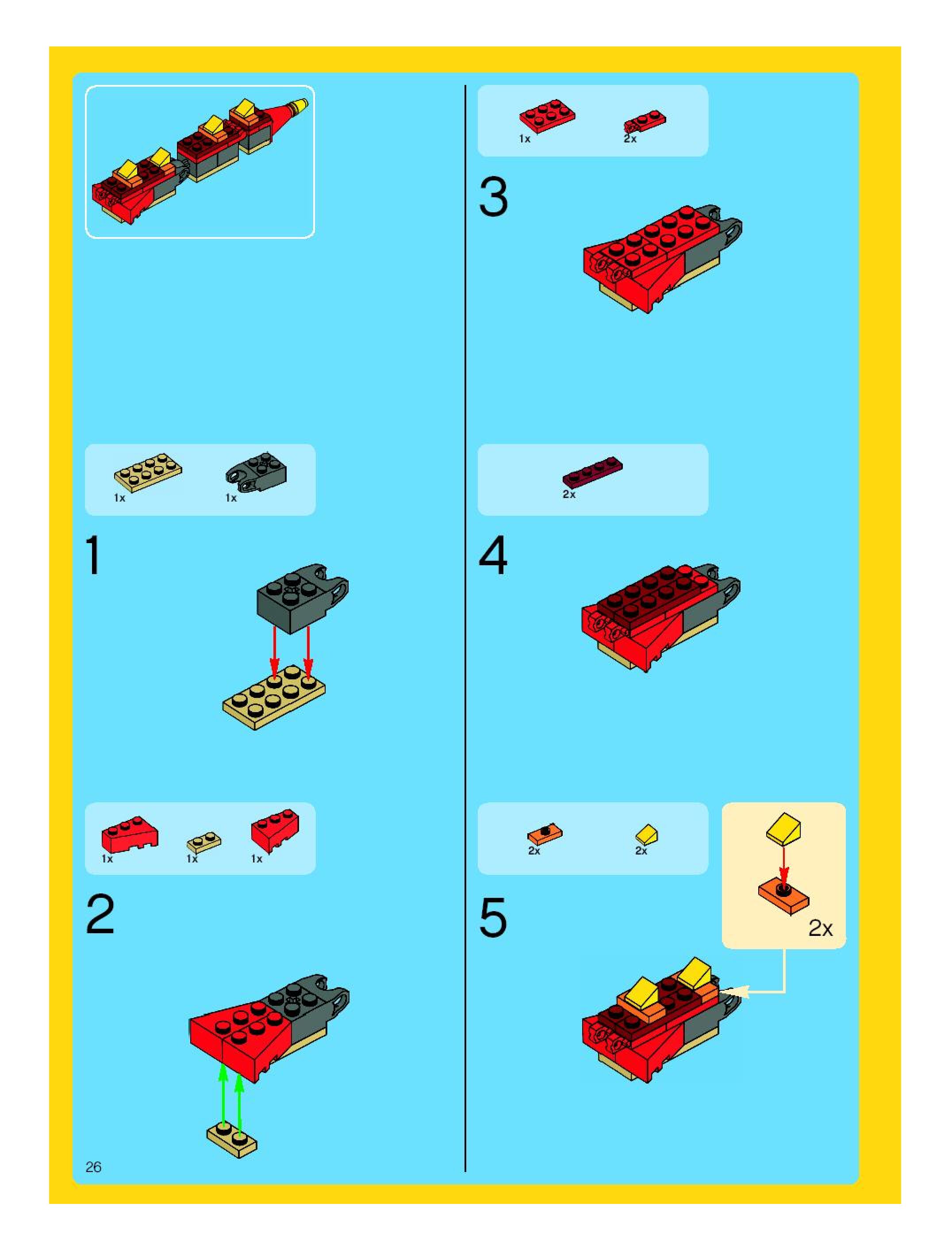 1x 1x

1

1x 1x 1x

2

26

1x 2x

3

2x

4

2x 2x

2x

5