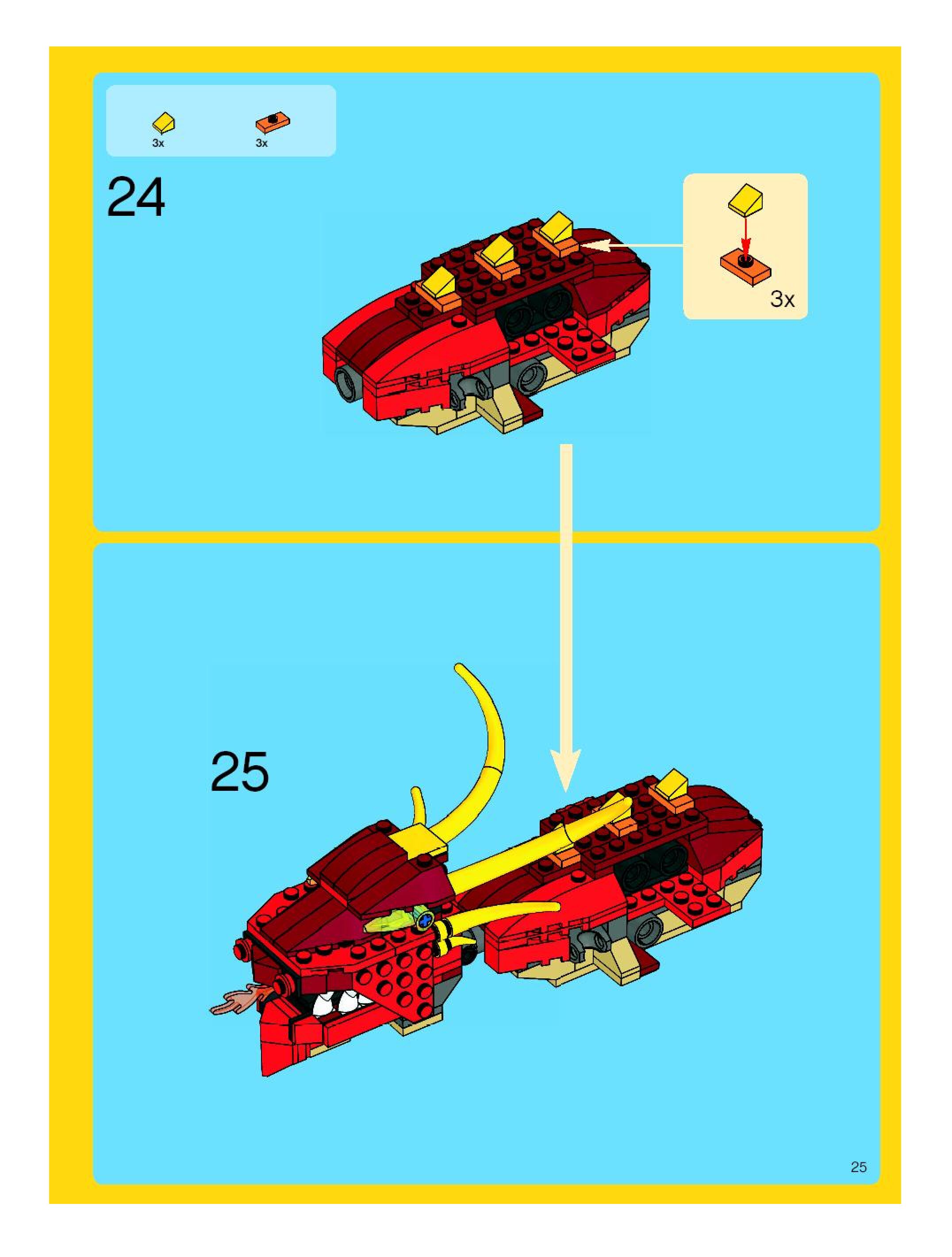 3x
3x

24

3x

25

25