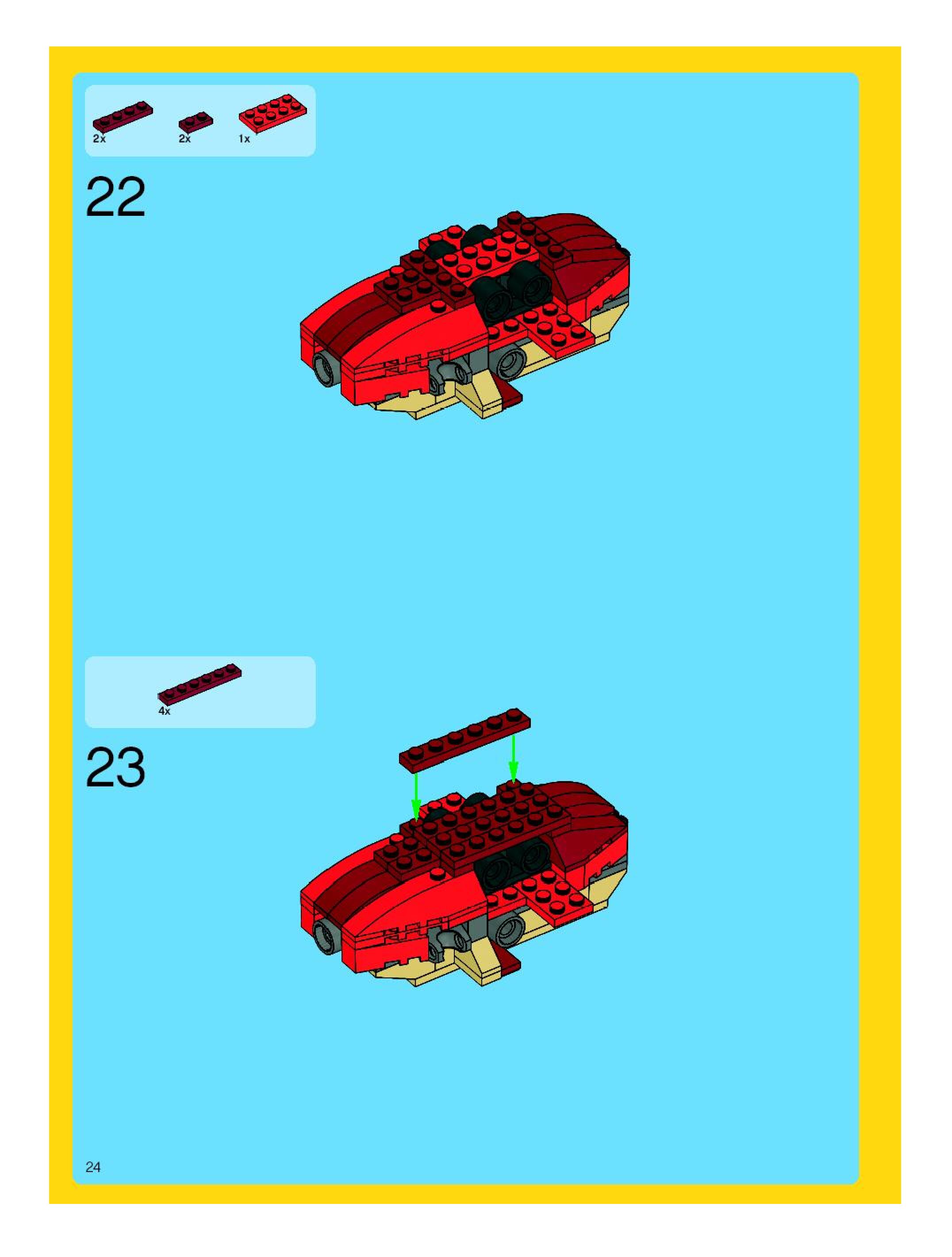 2x 2x 1x

22

4x

23

24