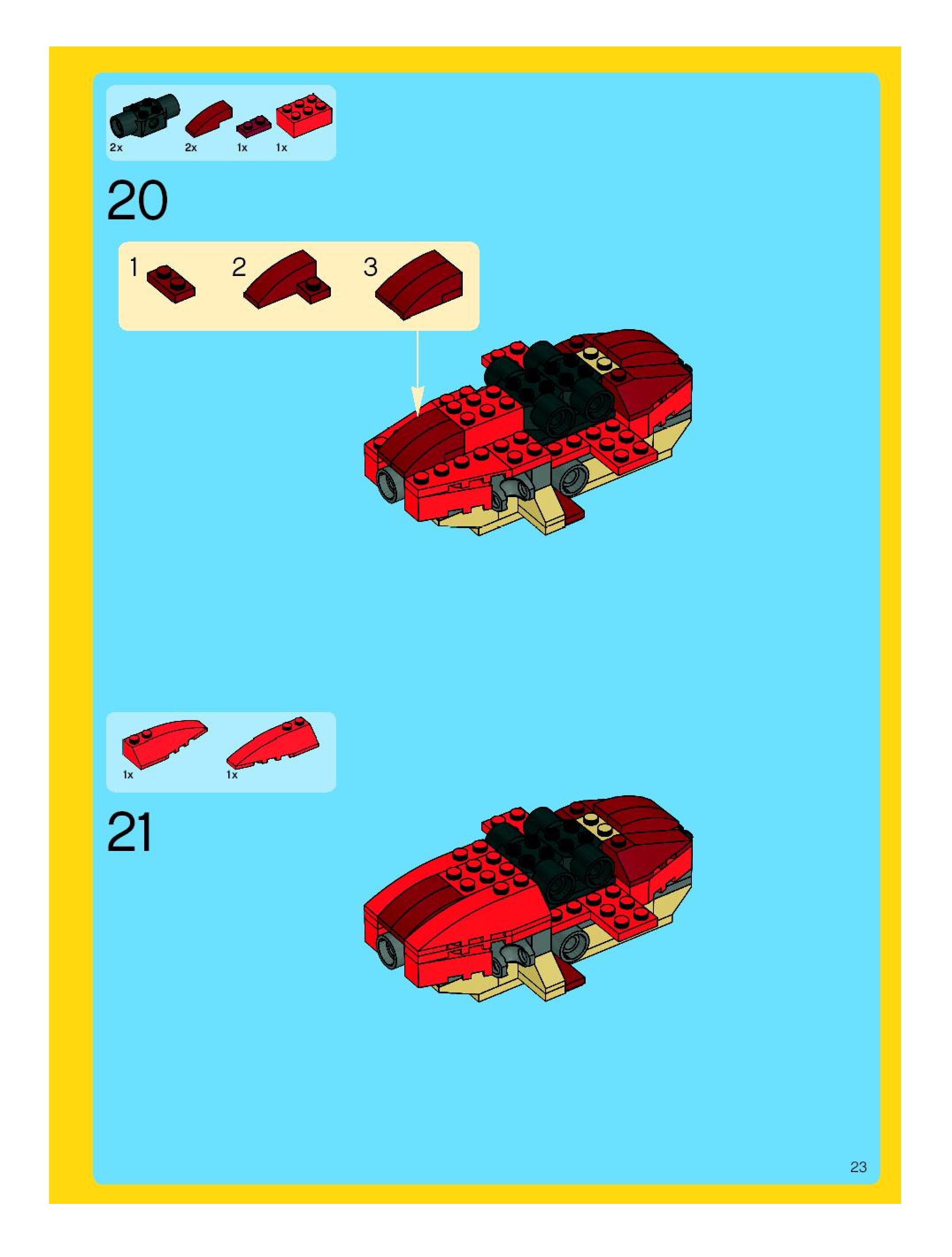 2x 2x 1x 1x

20

1 2 3

1x 1x

21

23