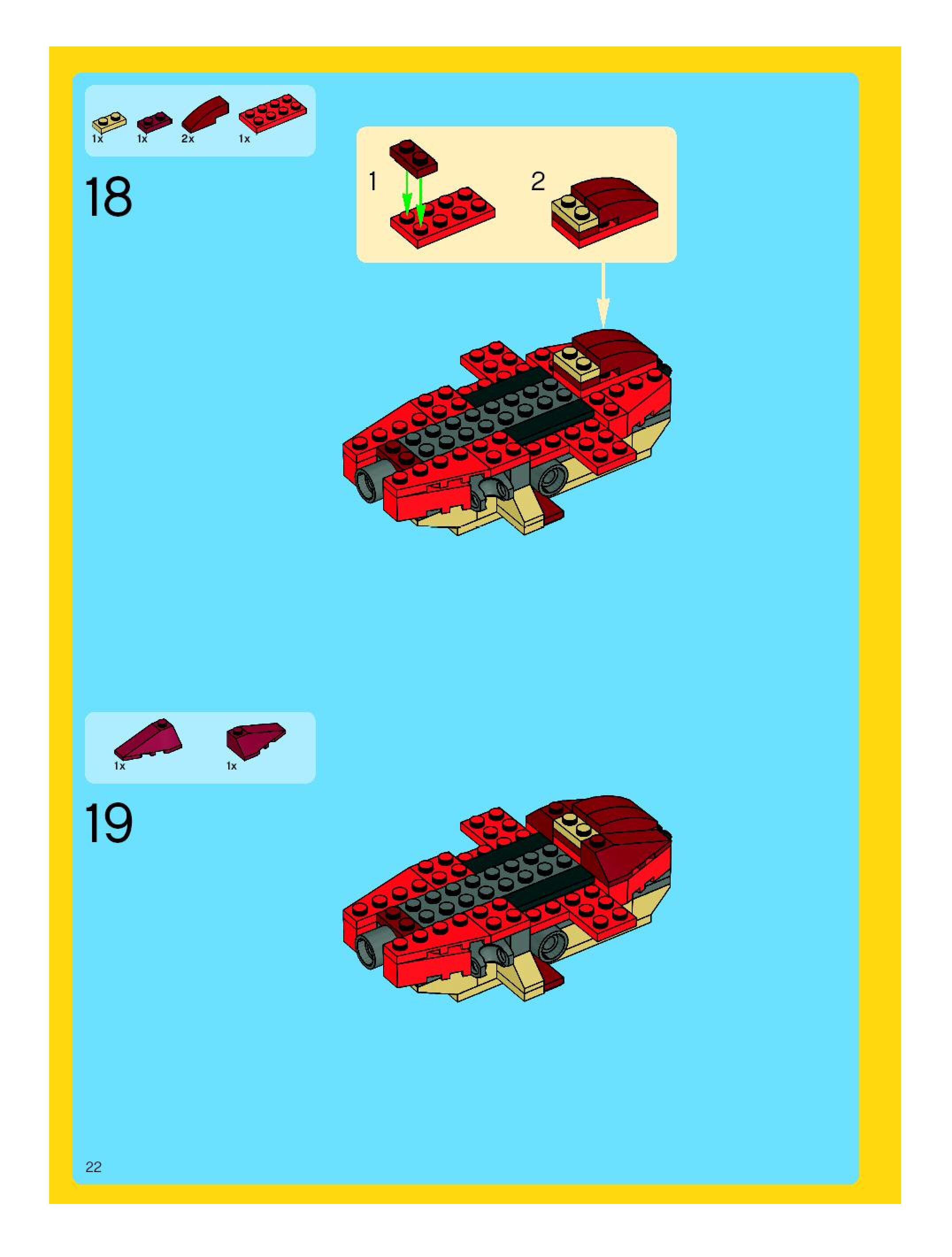 1x 1x 2x 1x

18

1

2

1x 1x

19

22