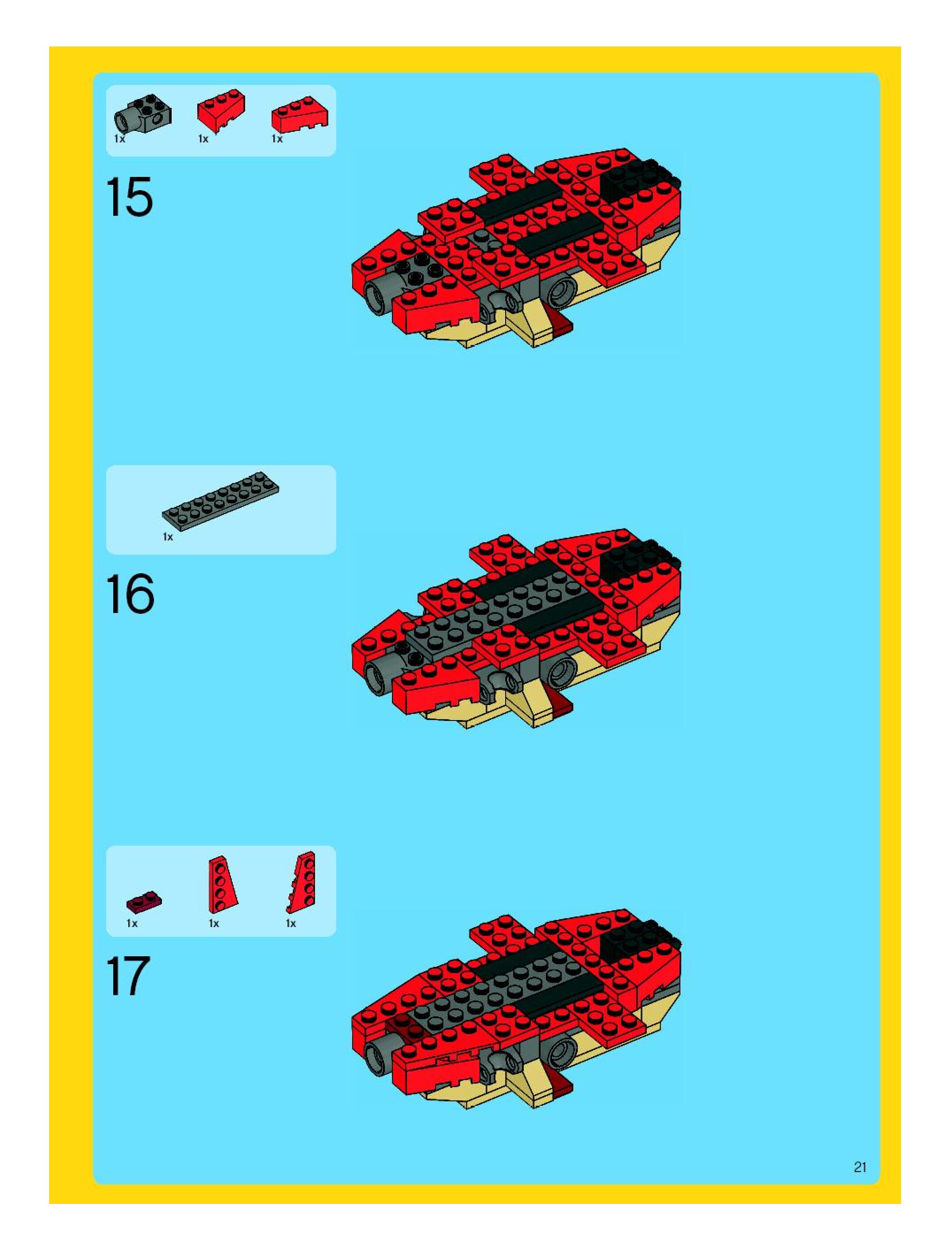 1x 1x 1x

15

1x

16

1x 1x 1x

17

21