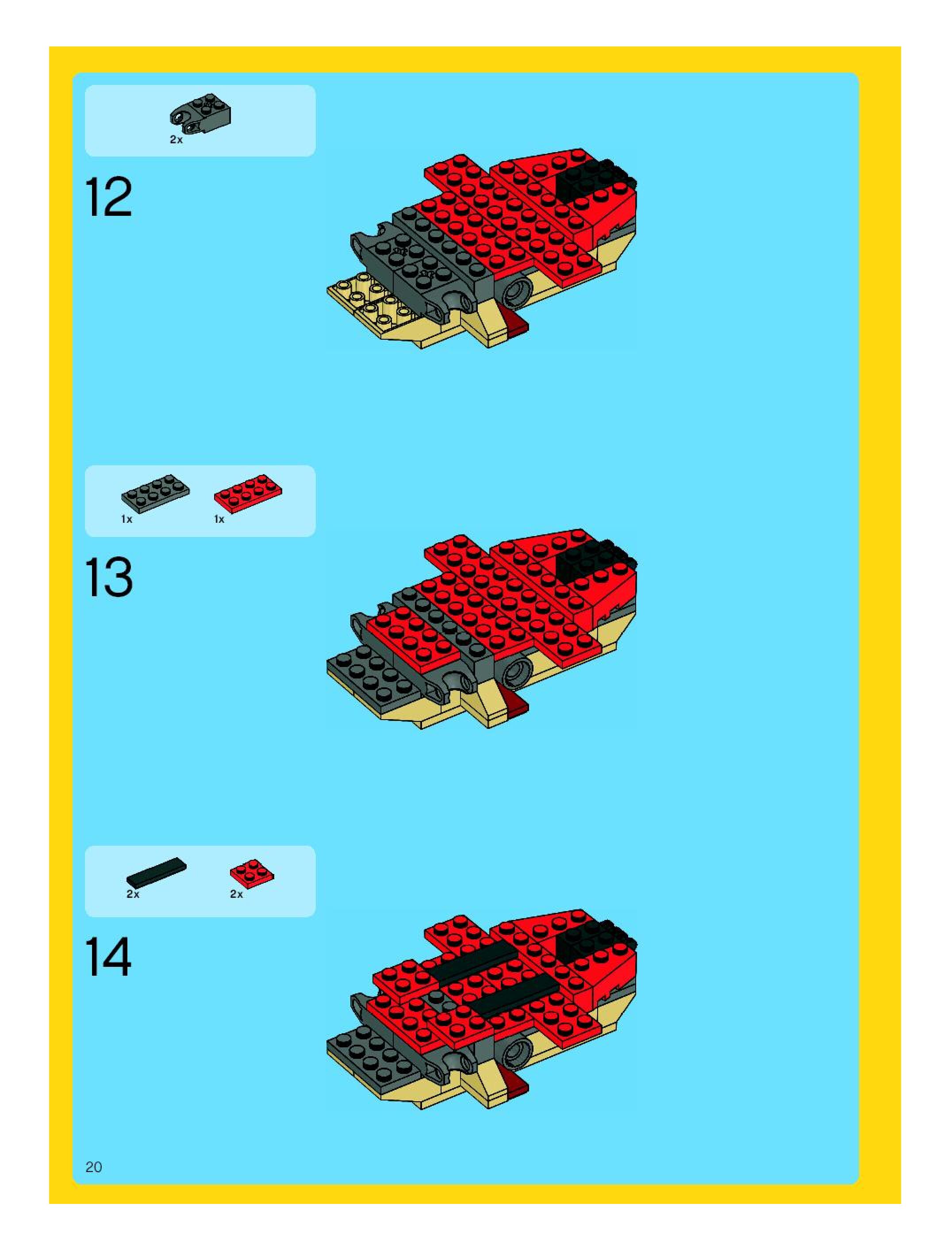 2x

12

1x

1x

13

2x

2x

14

20