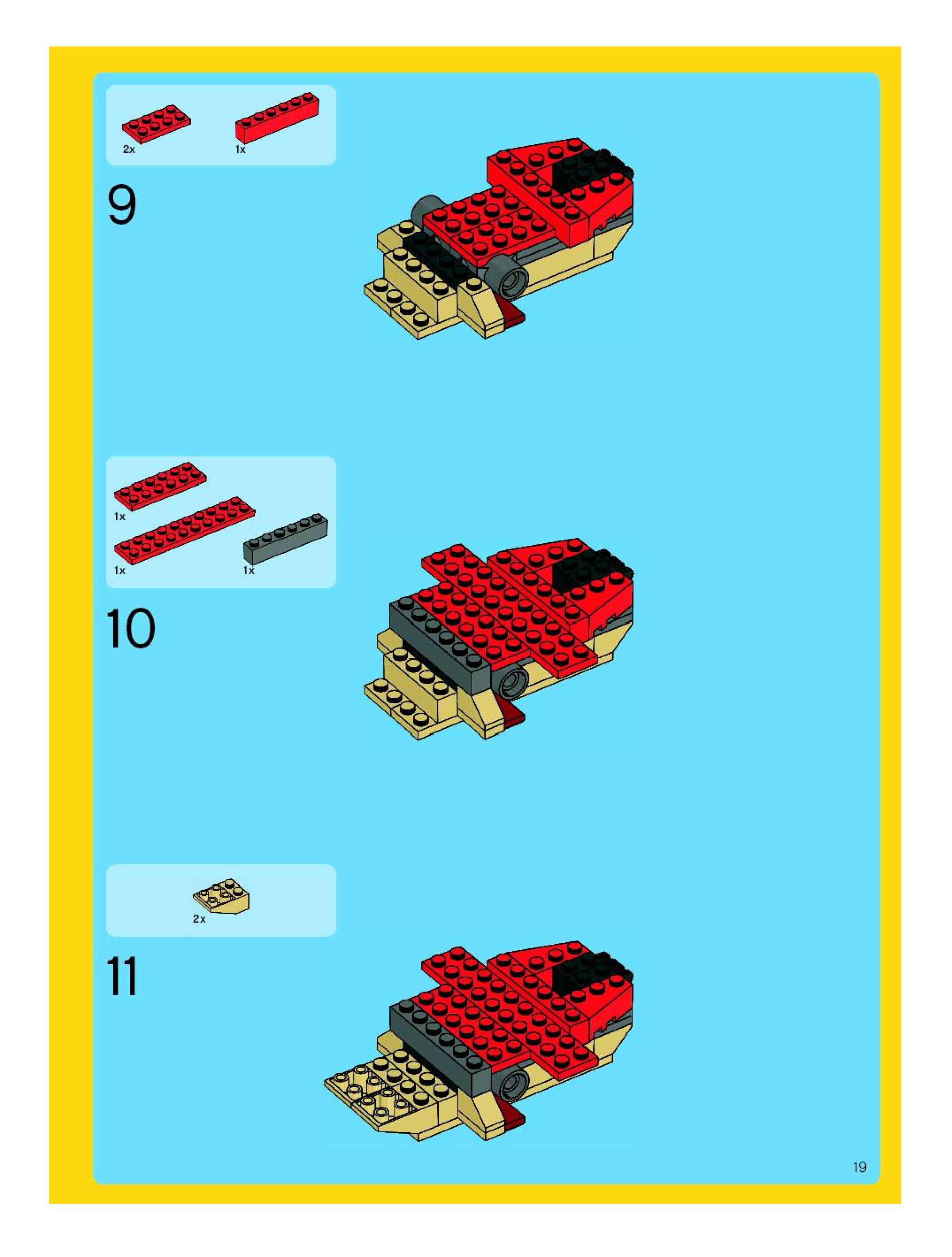 2x

1x

9

1x

1x

1x

10

2x

11

19