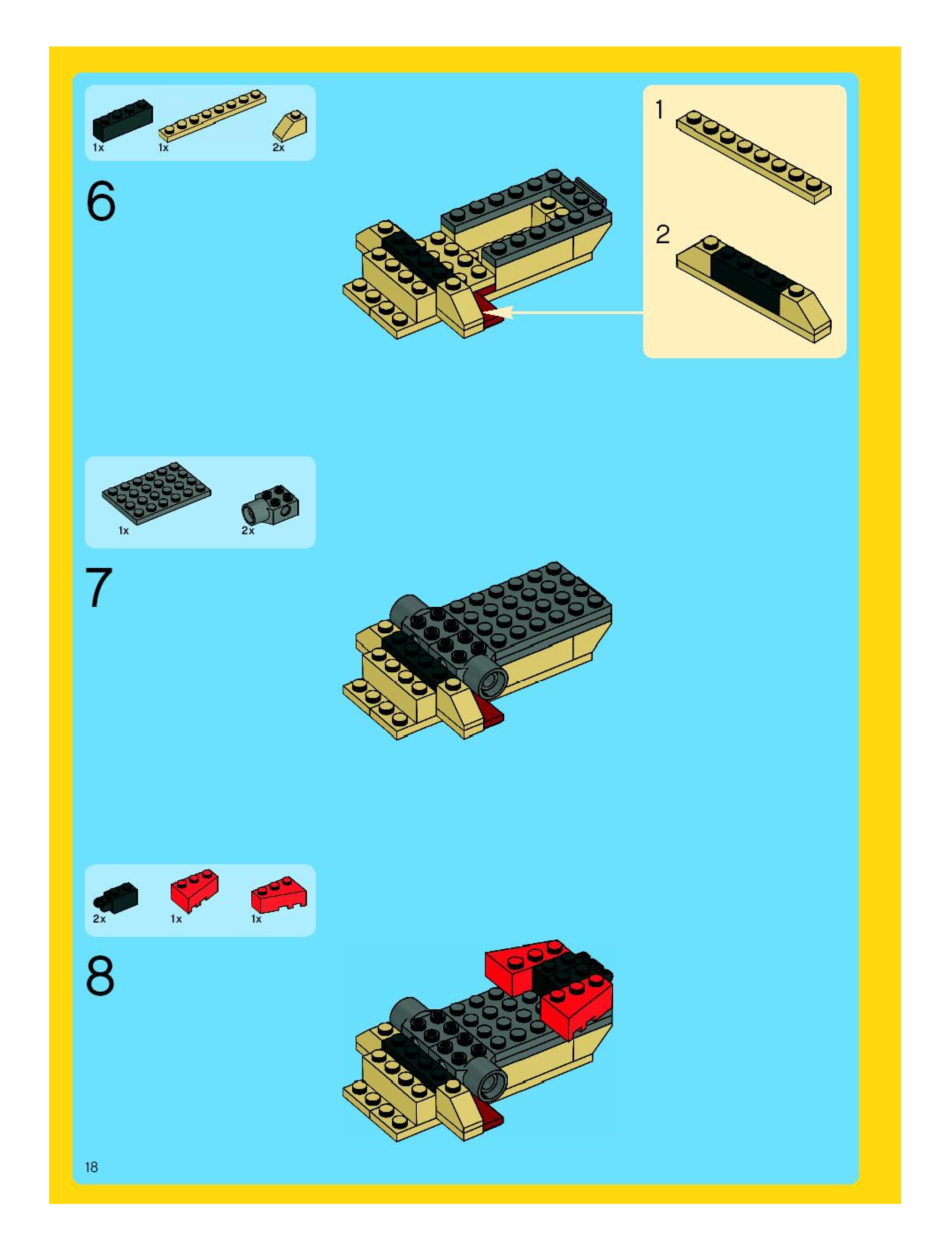 1x 1x 2x

6

1

2

1x 2x

7

2x 1x 1x

8

18