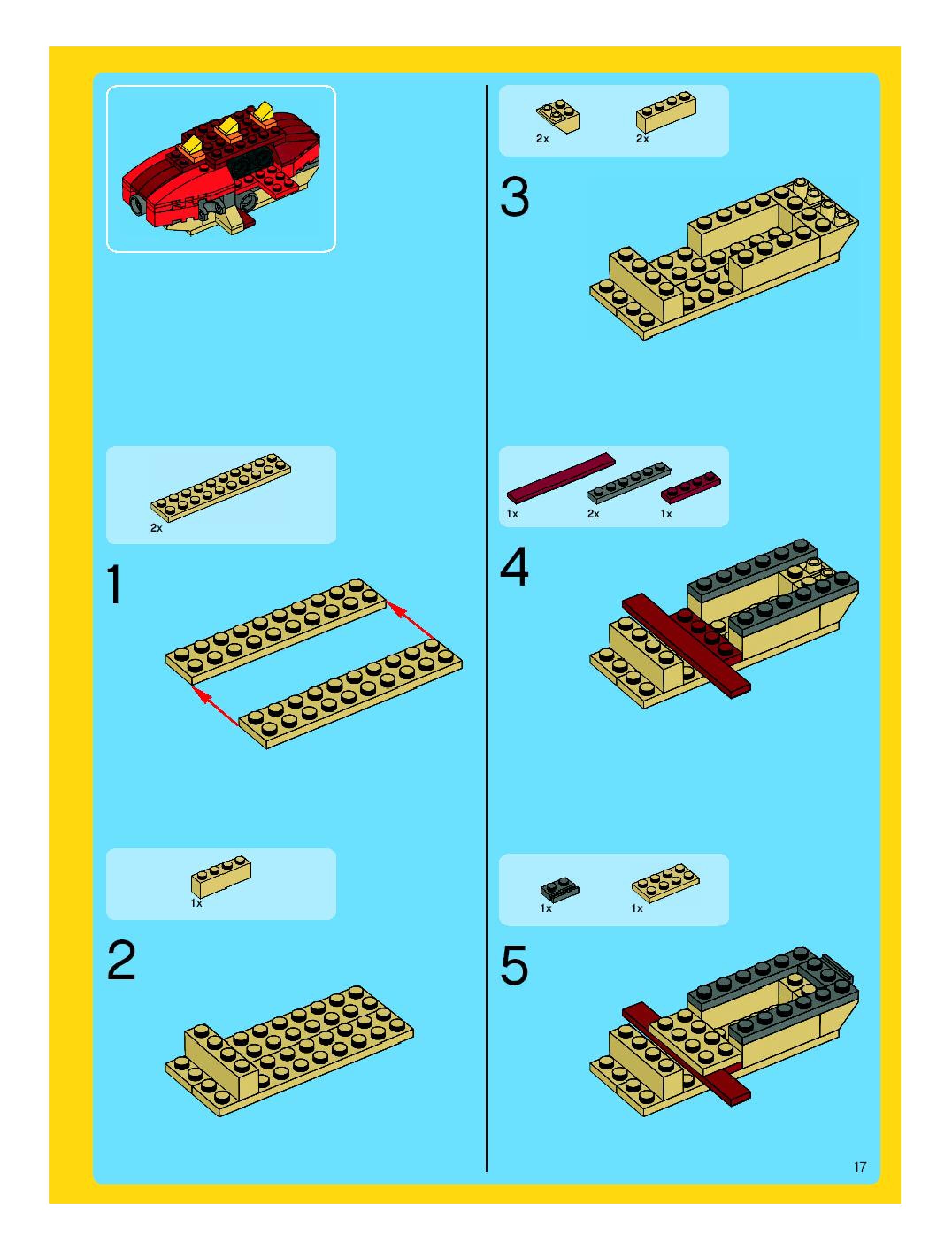 2x

1

1x

2

2x 2x

3

1x 2x 1x

4

1x 1x

5

17