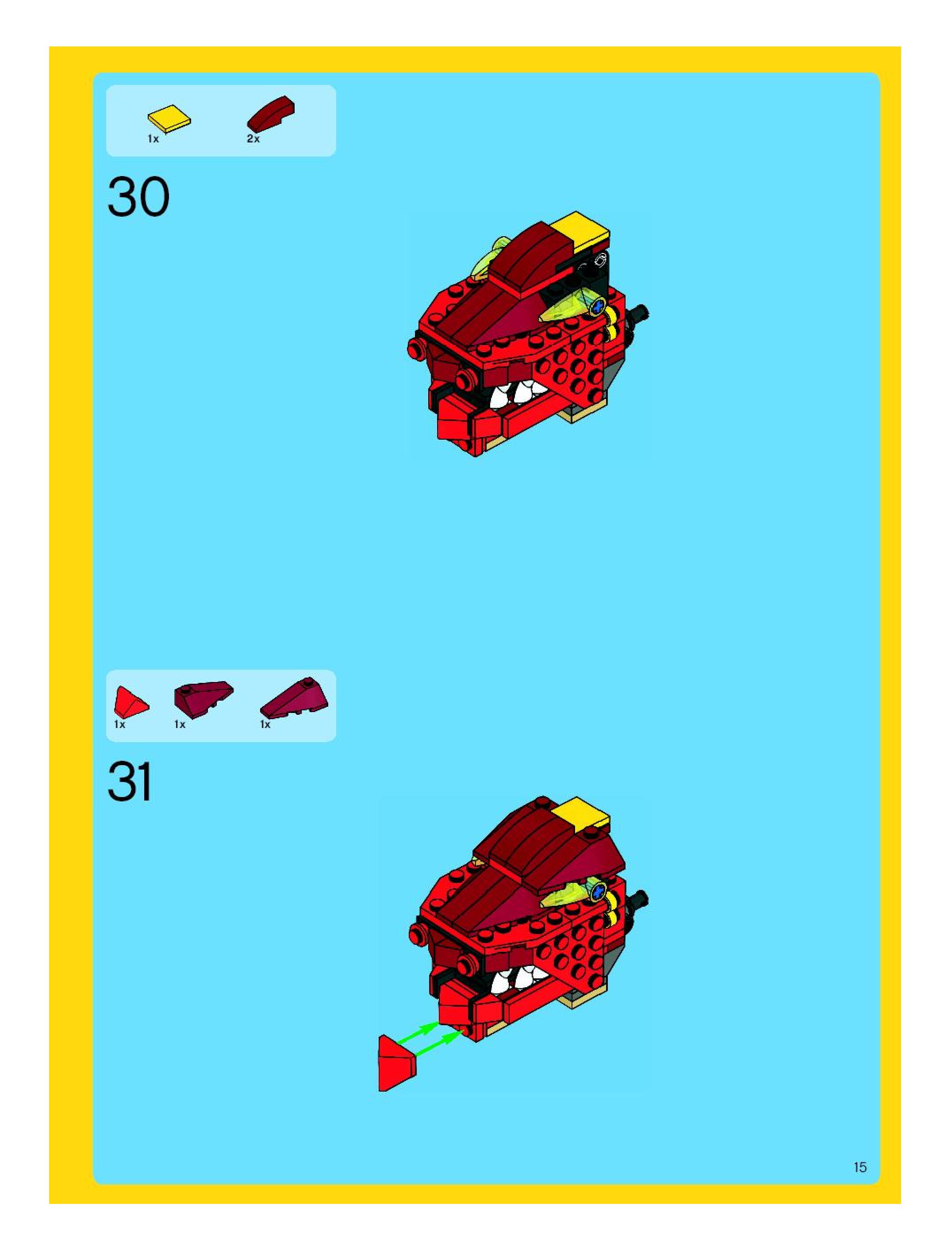 1x 2x

30

1x 1x 1x

31

15