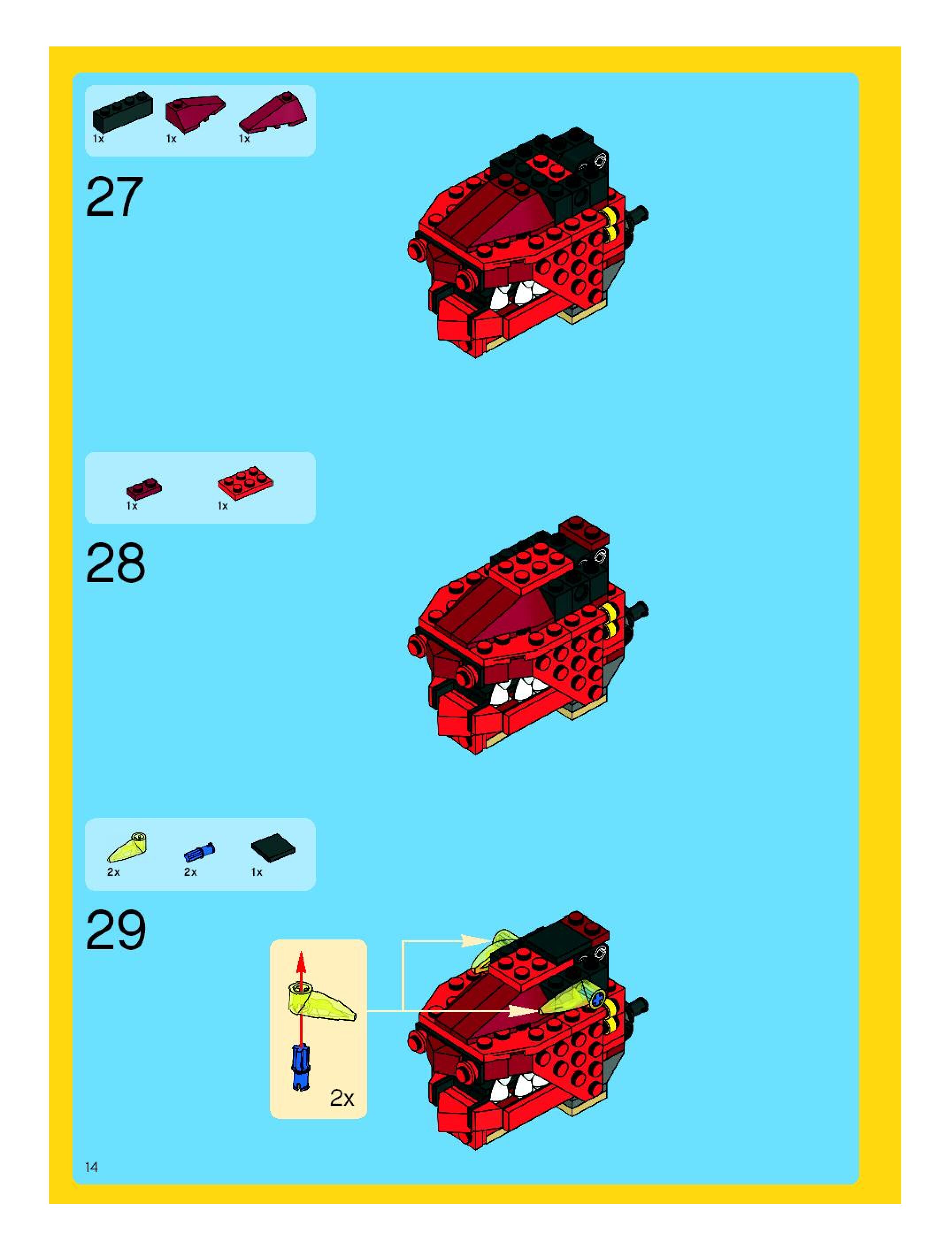 1x
1x
1x

27

1x
1x

28

2x
2x
1x

29

2x

14