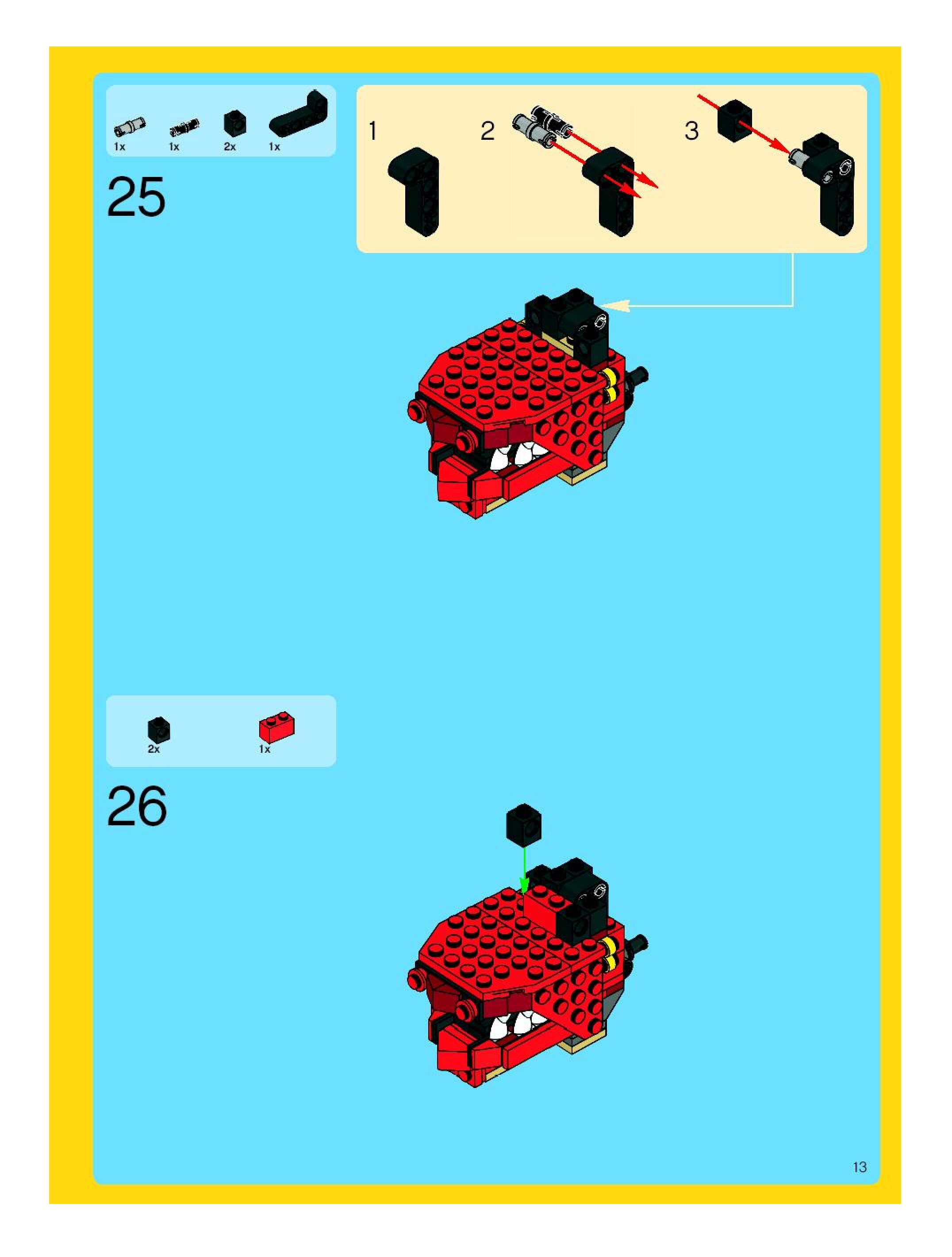 1x 1x 2x 1x

25

1

2

3

2x 1x

26

13