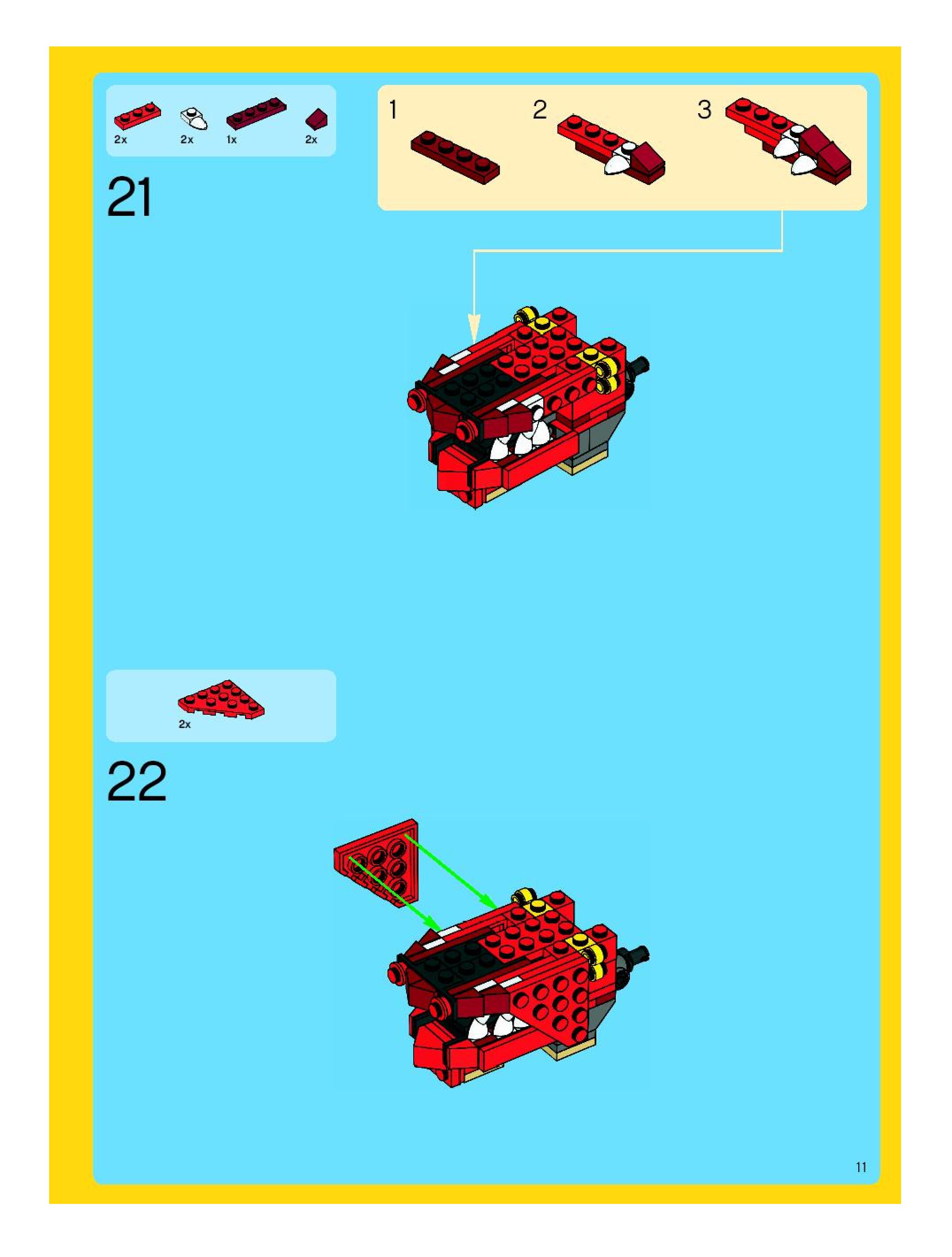 2x 2x 1x 2x

21

1 2 3

2x

22

11