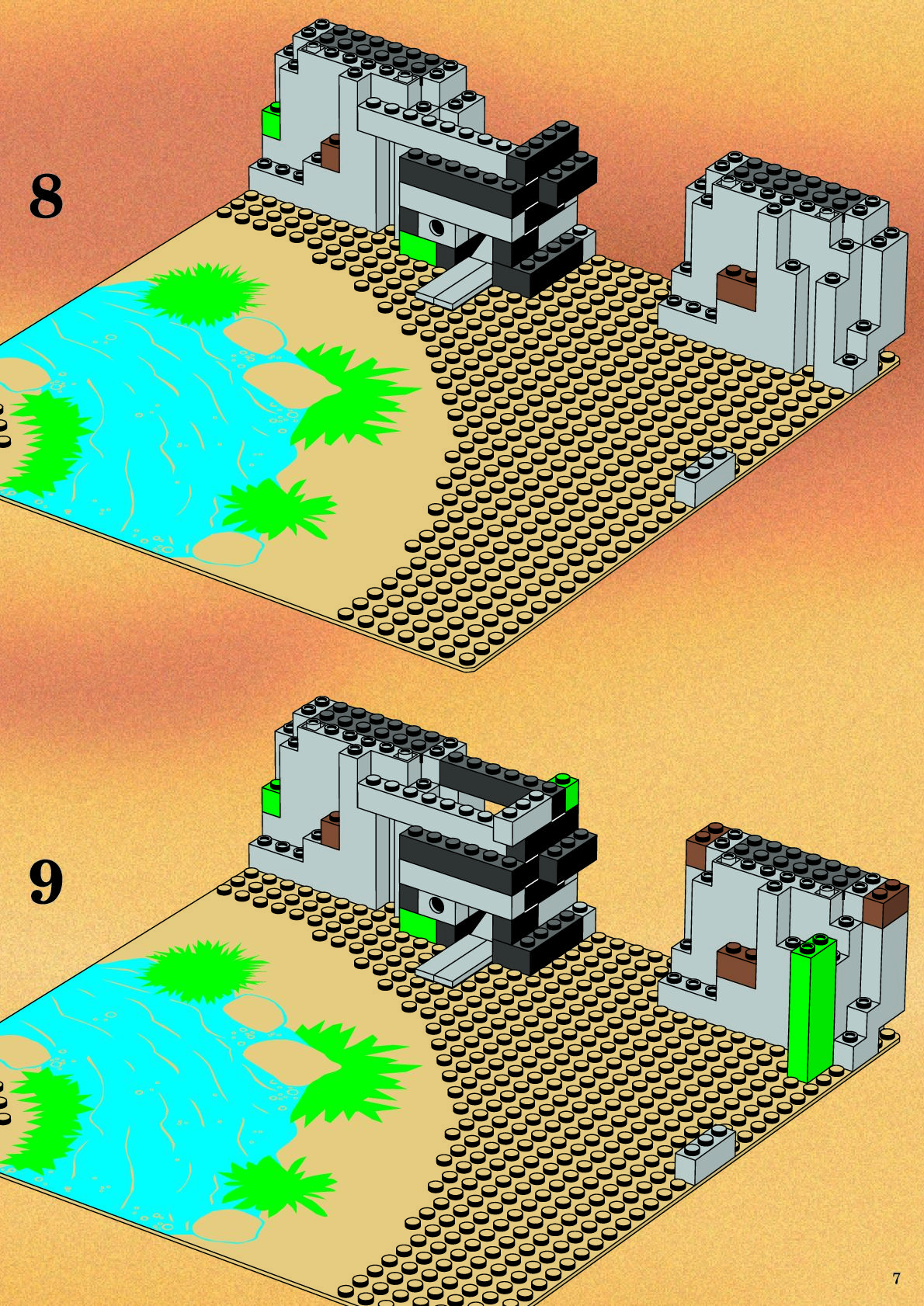 8

9

7