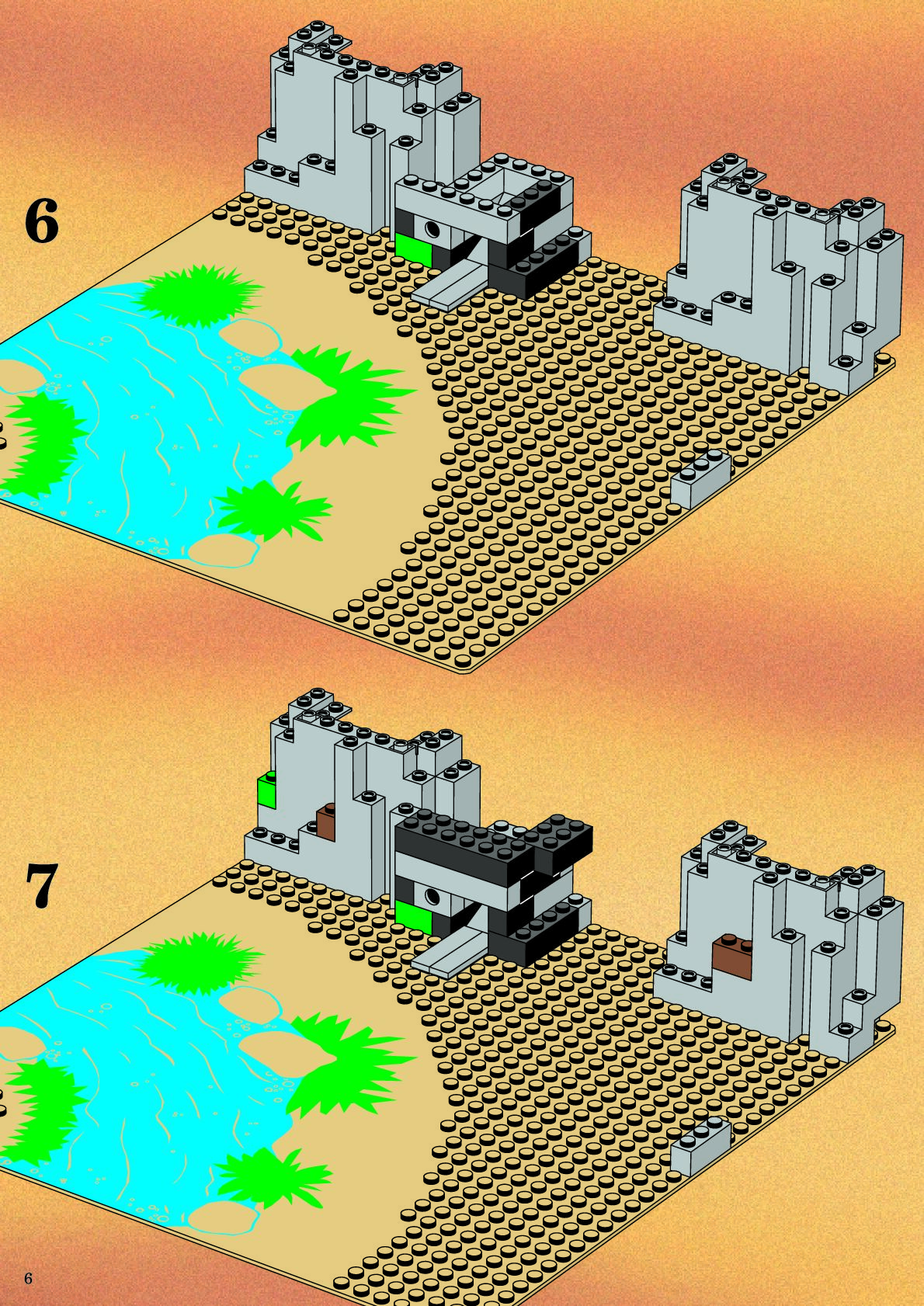 6

7

6