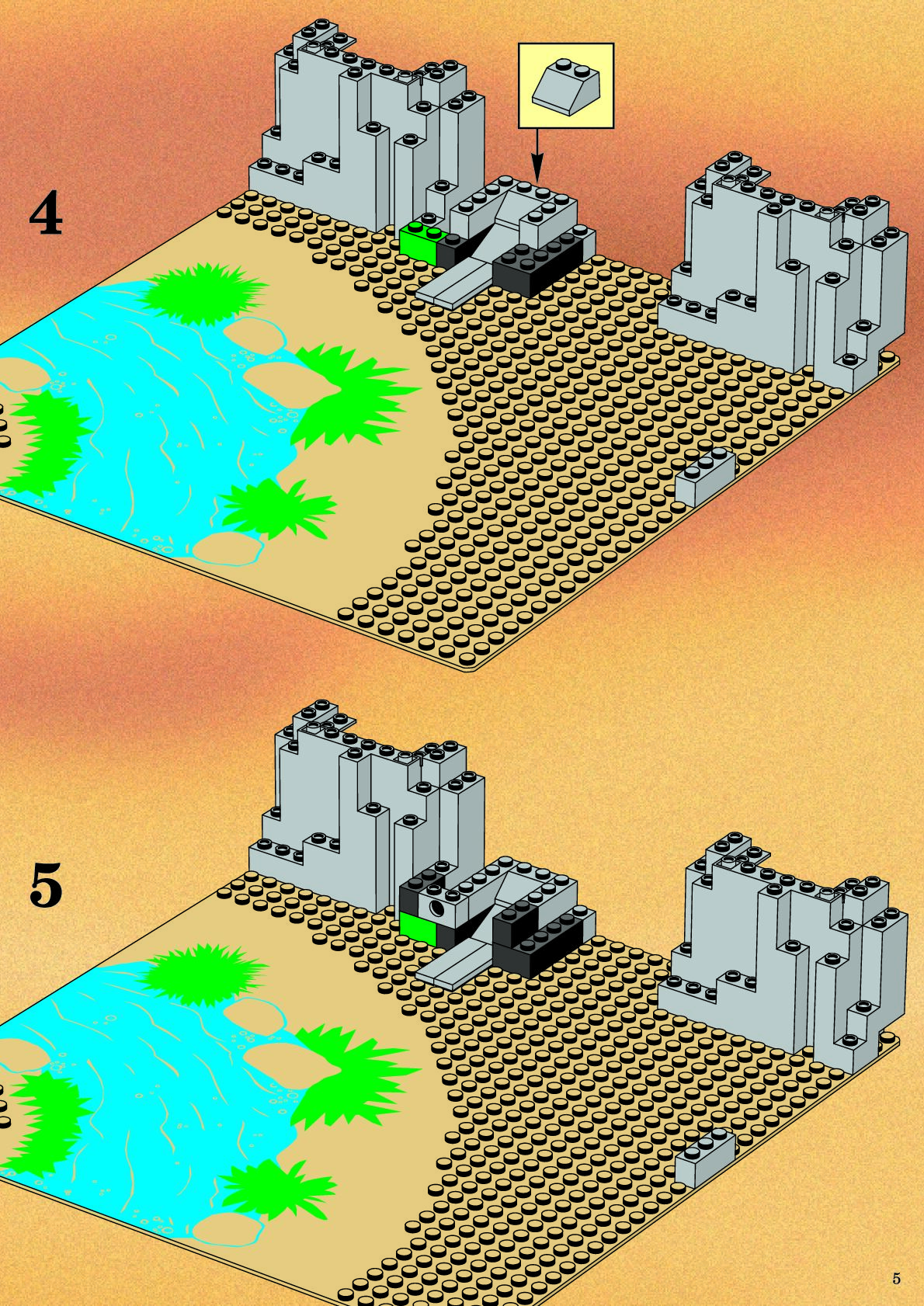 4

5

5