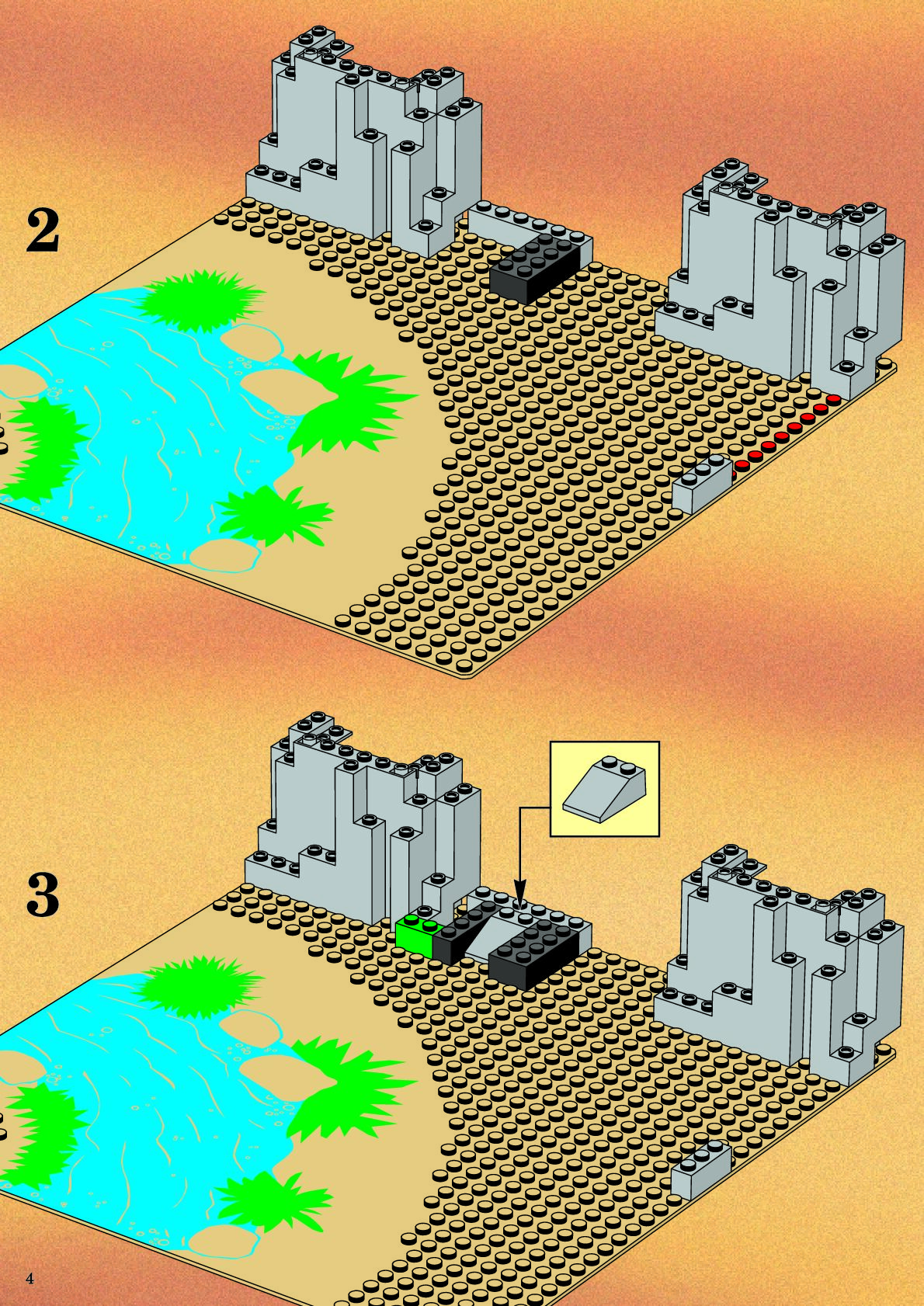 2

3

4