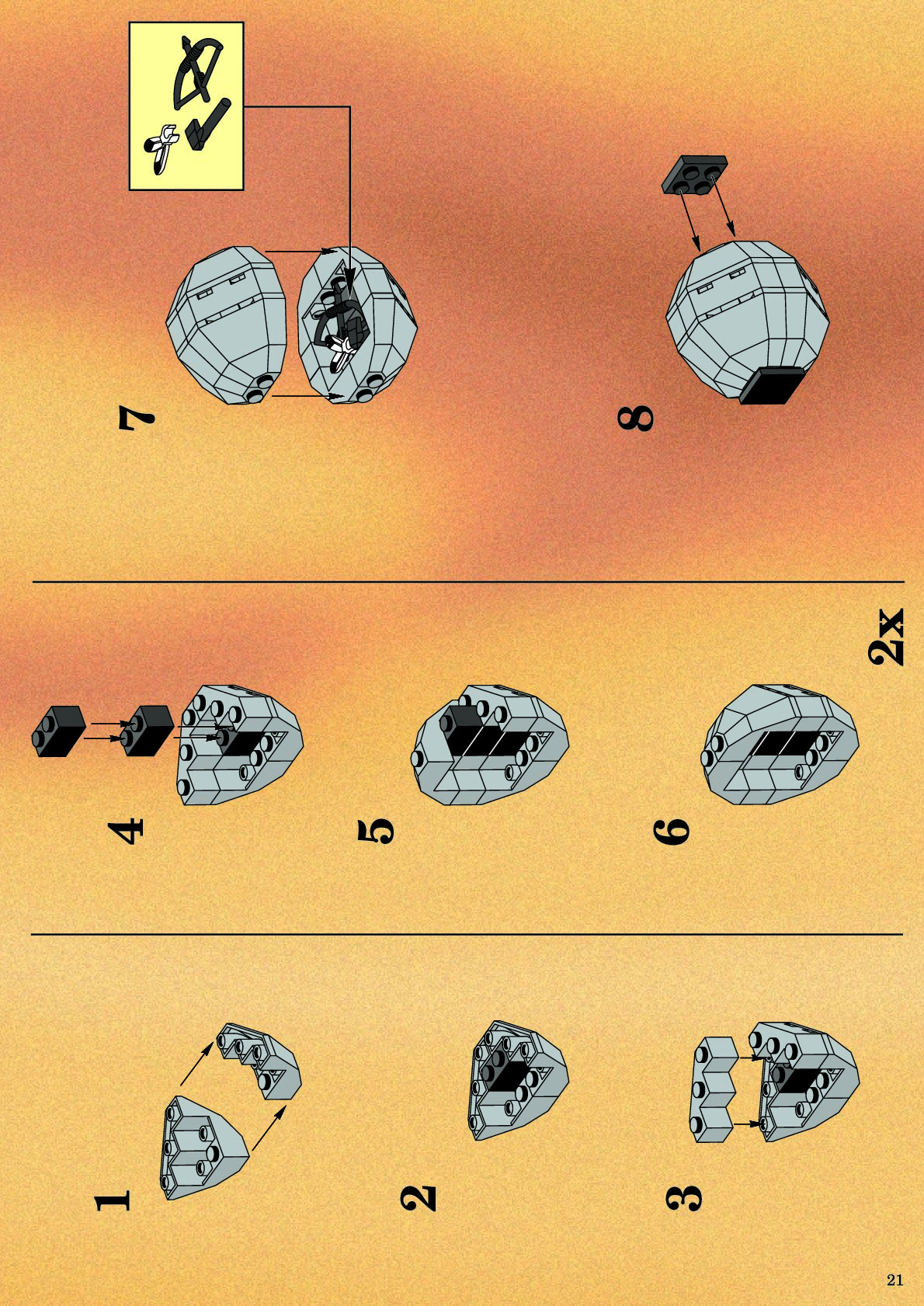 1

2

3

4

5

6

2x

7

8

21