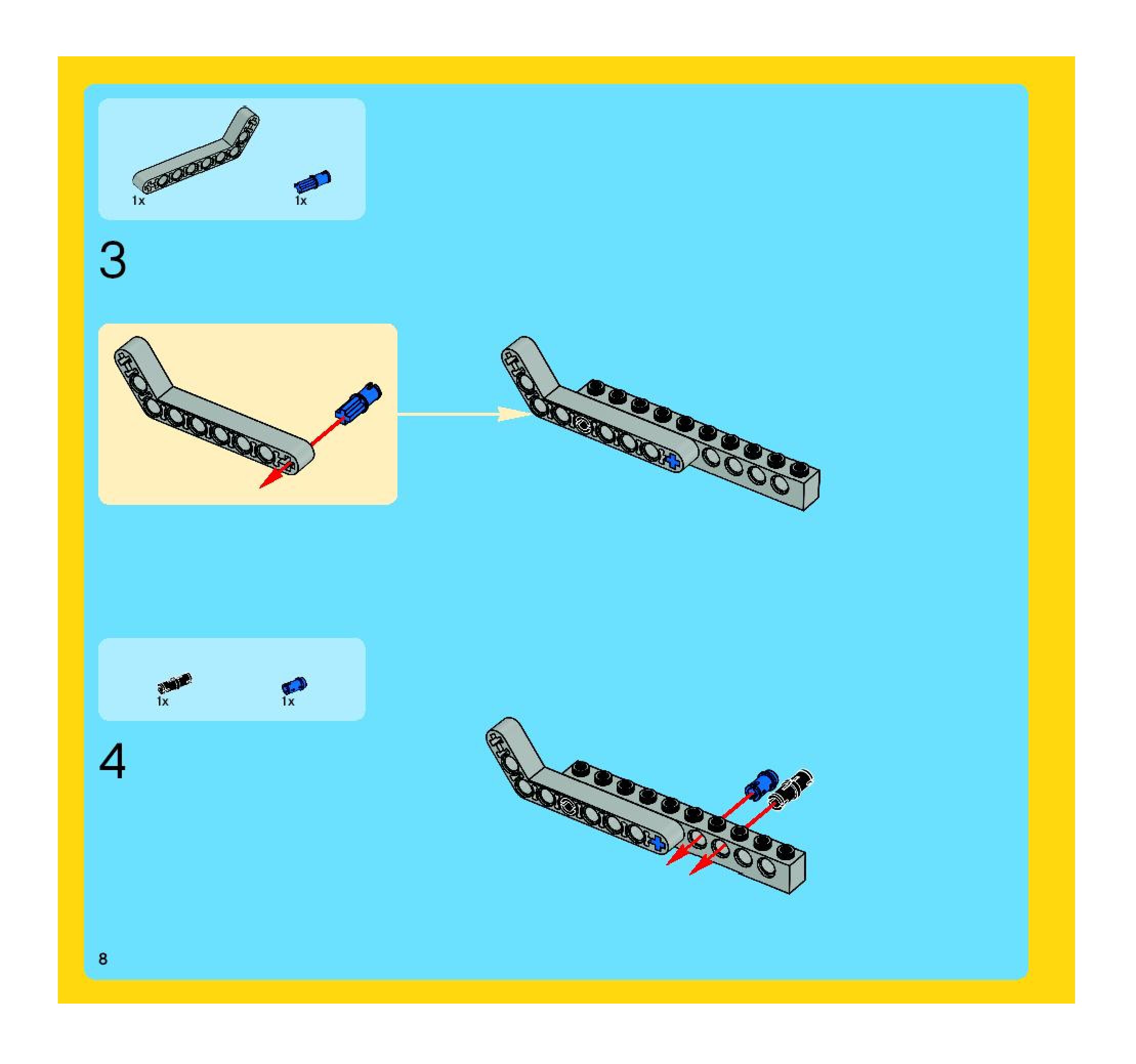 1x

1x

3

1x

1x

4

8