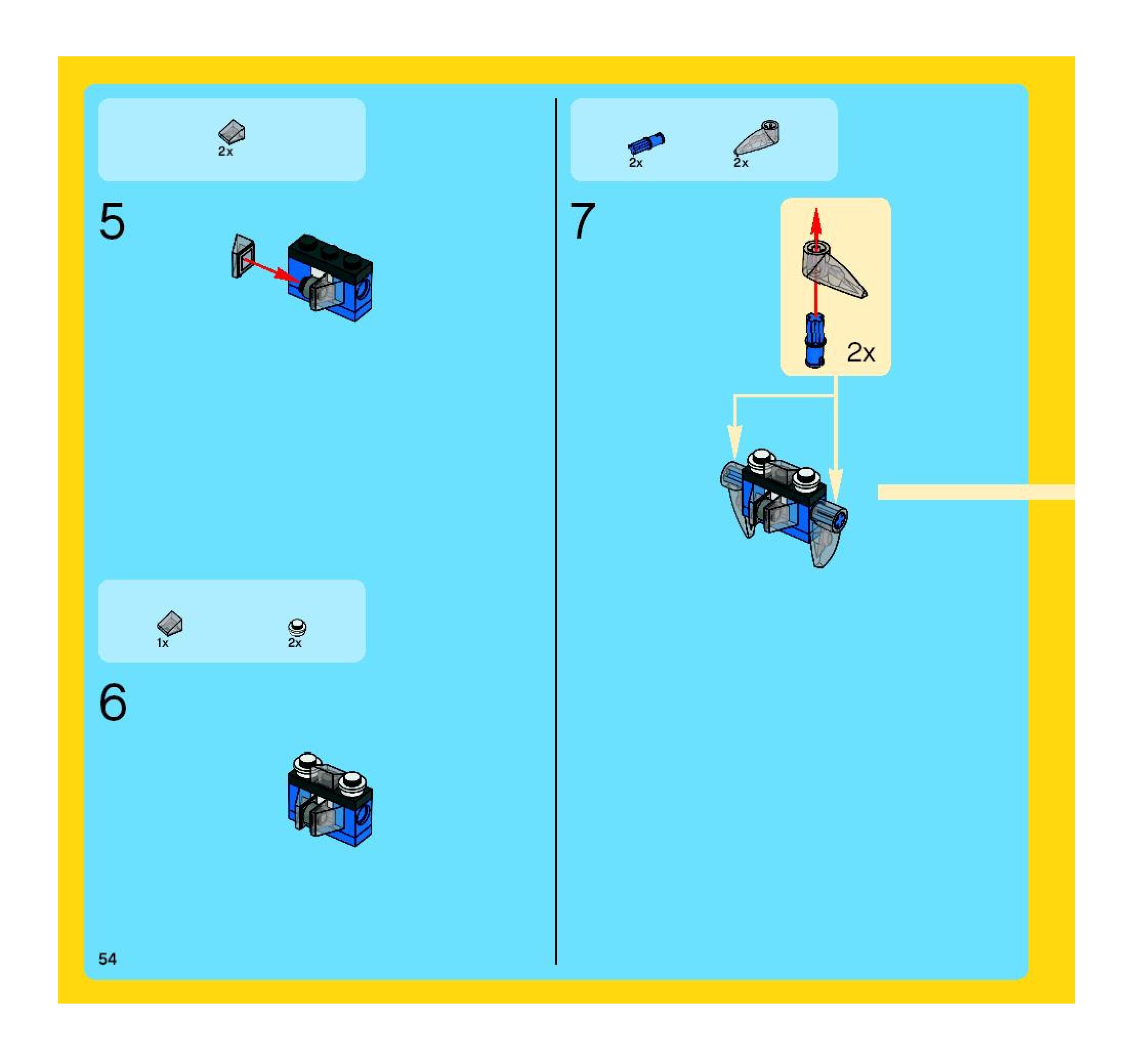 2x

5

1x

2x

6

54

2x

2x

7

2x