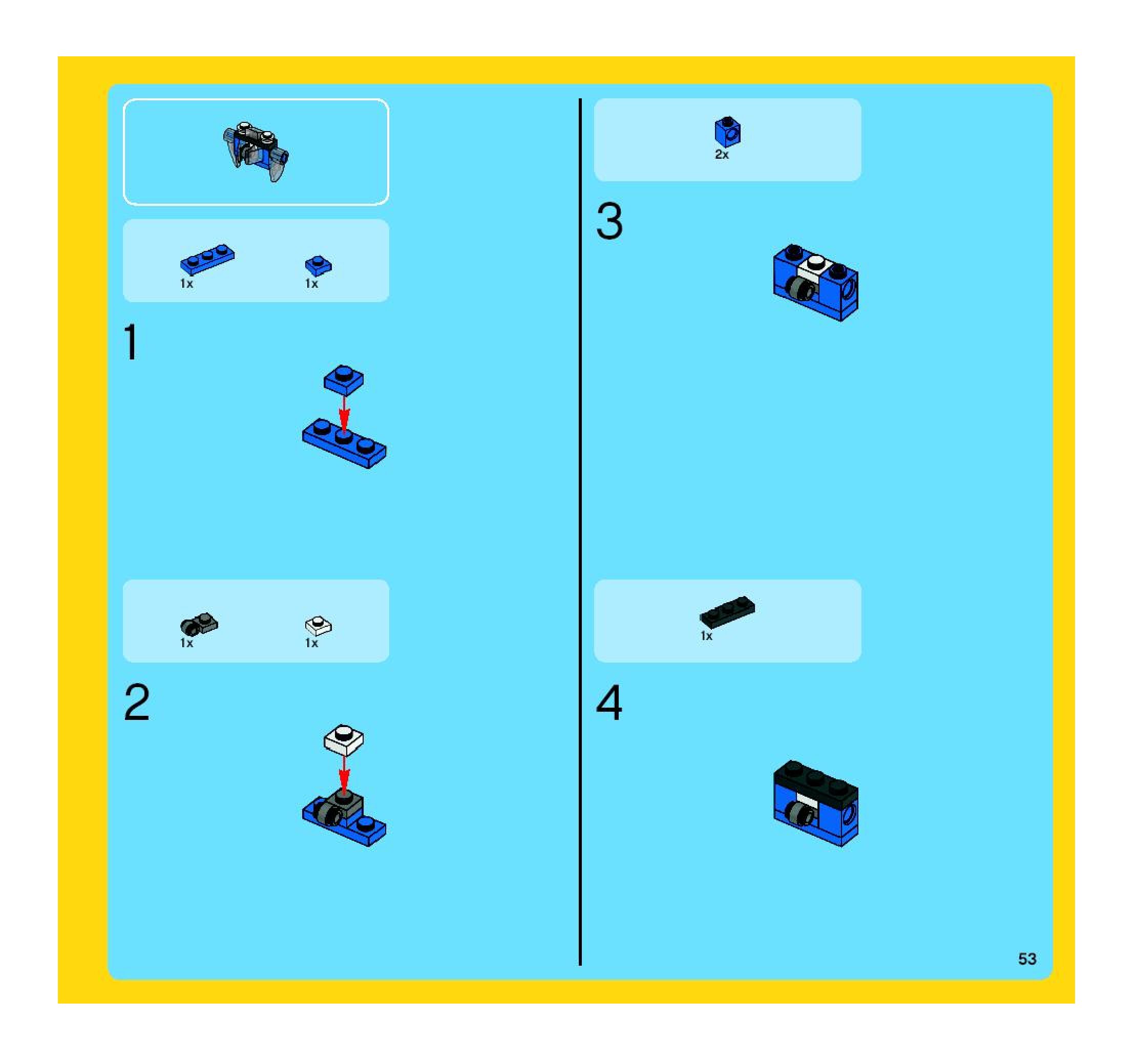 1x 1x

1

1x 1x

2

2x

3

1x

4

53