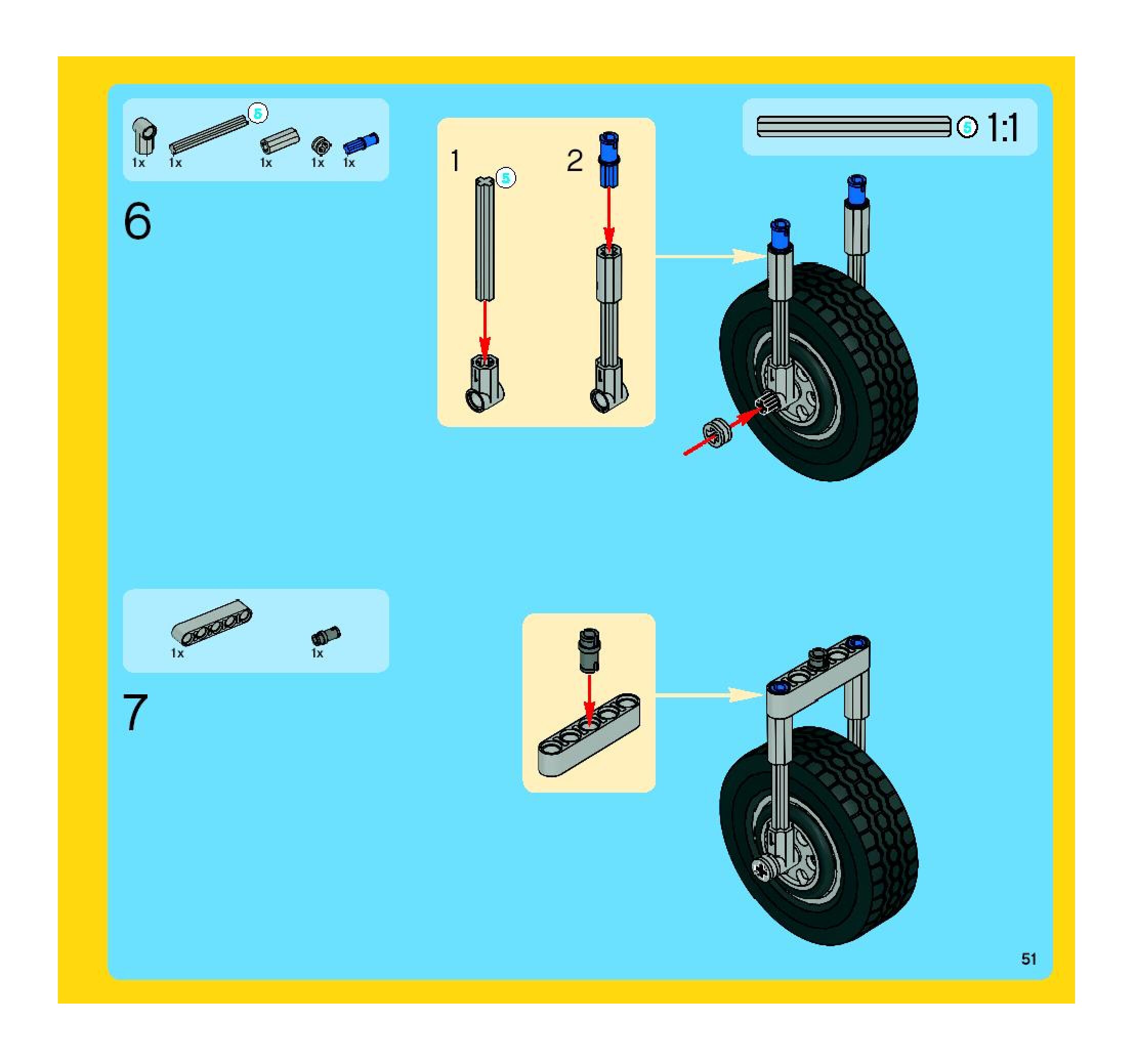 5

1x 1x 1x 1x 1x

6

1 5

2

5 1:1

1x 1x

7

51