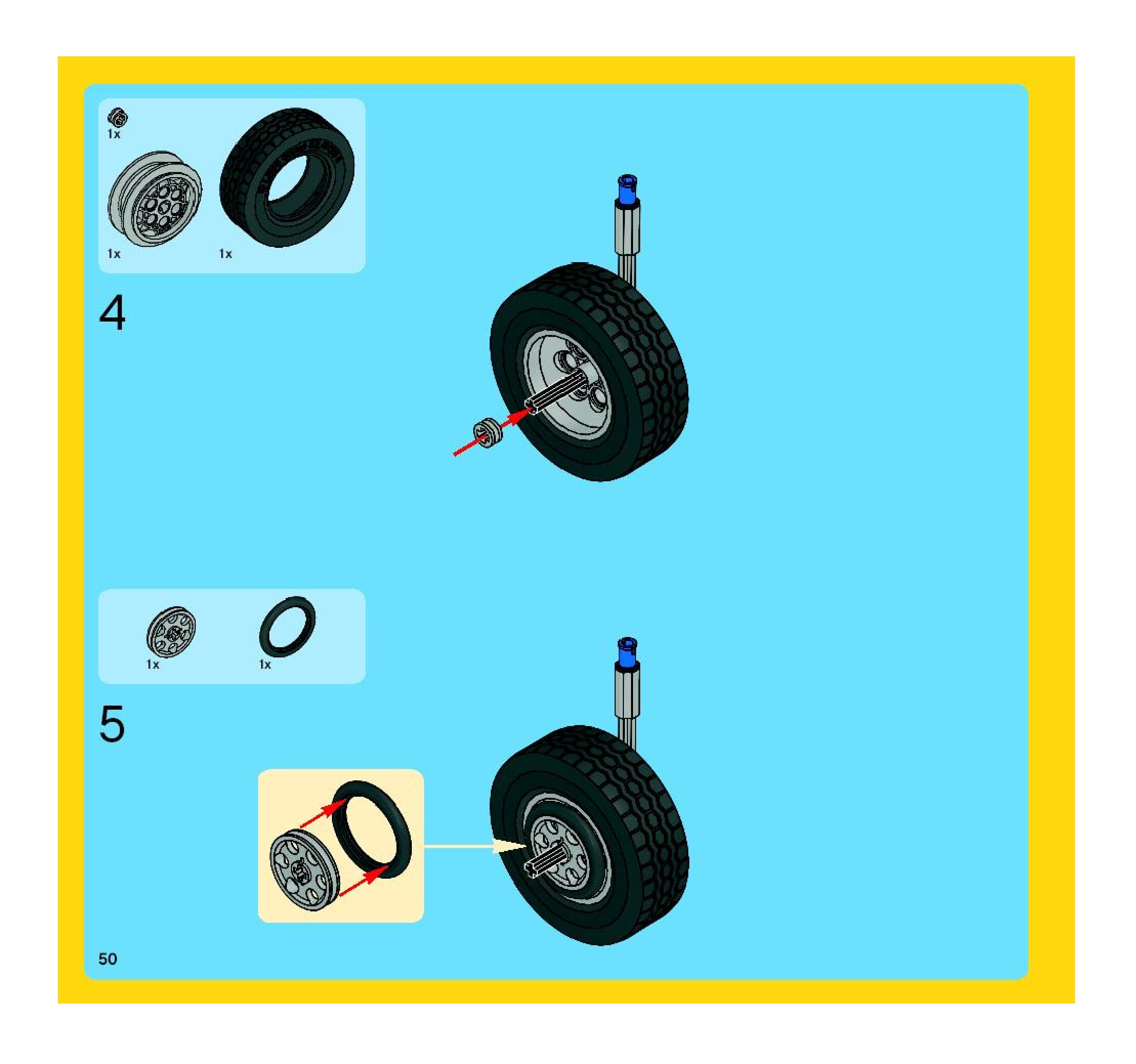 1x

1x

1x

4

1x

1x

5

50