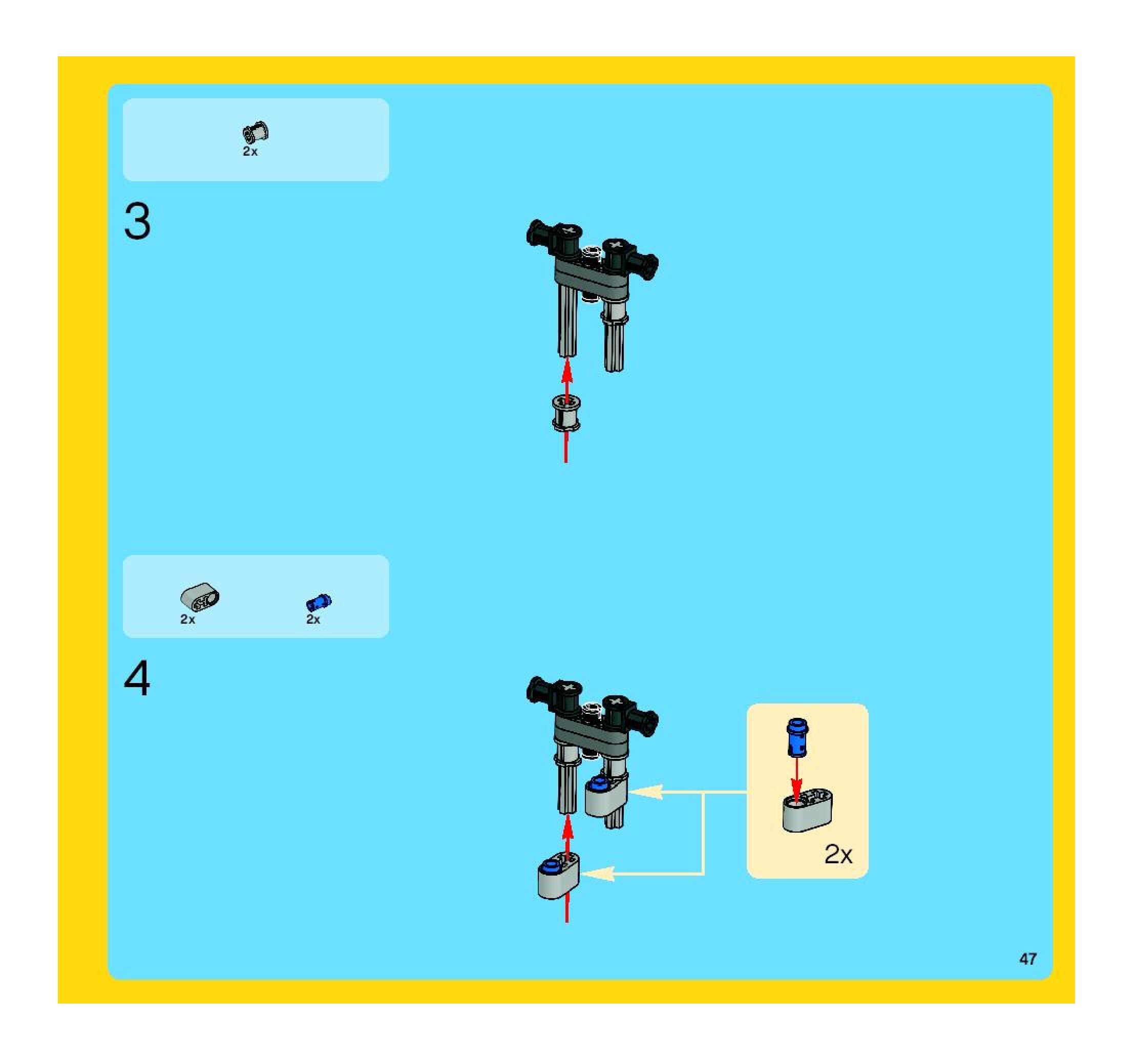 2x

3

2x

2x

4

2x

47