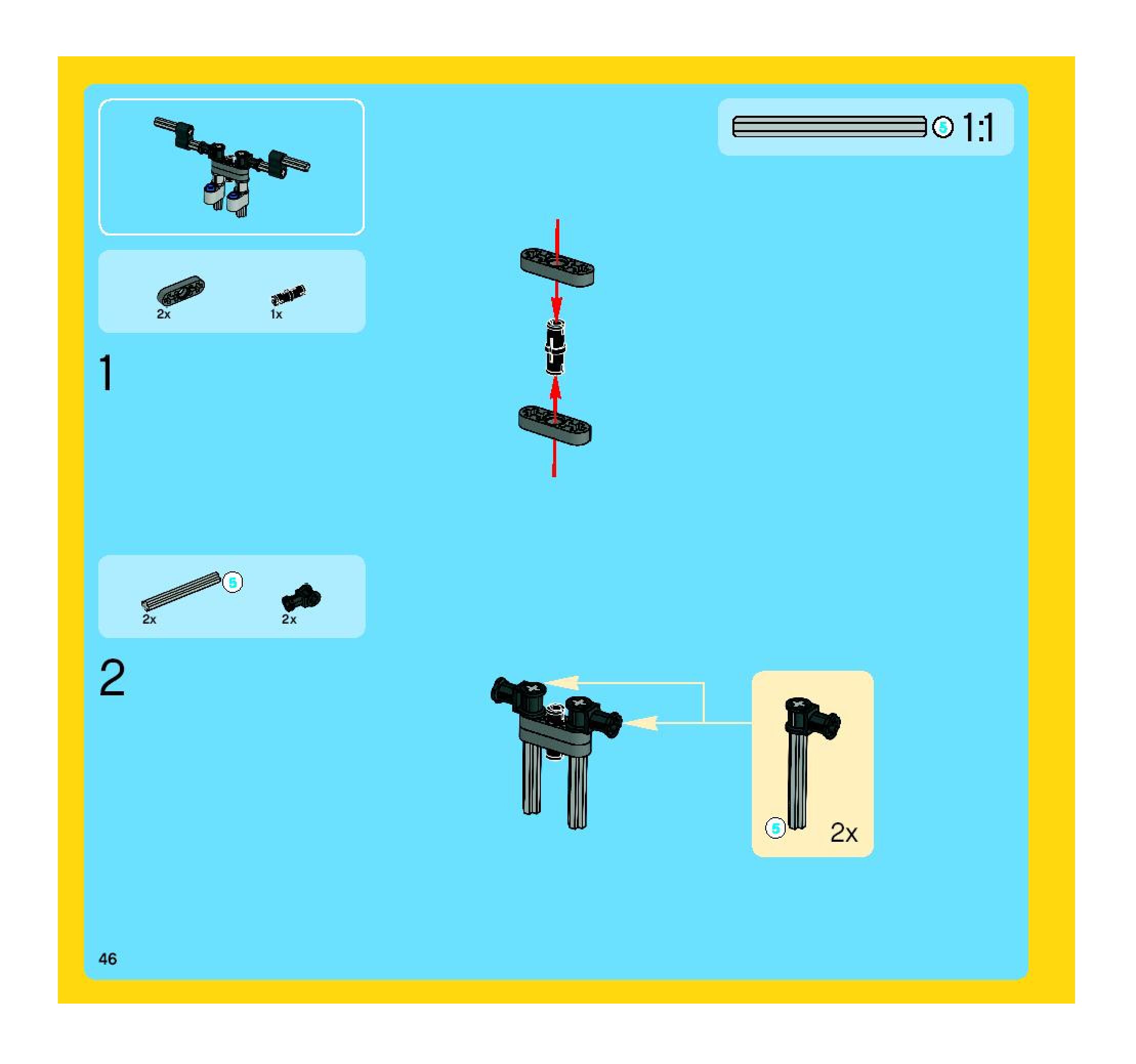 5 1:1

2x 1x

1

5
2x 2x

2

5 2x

46