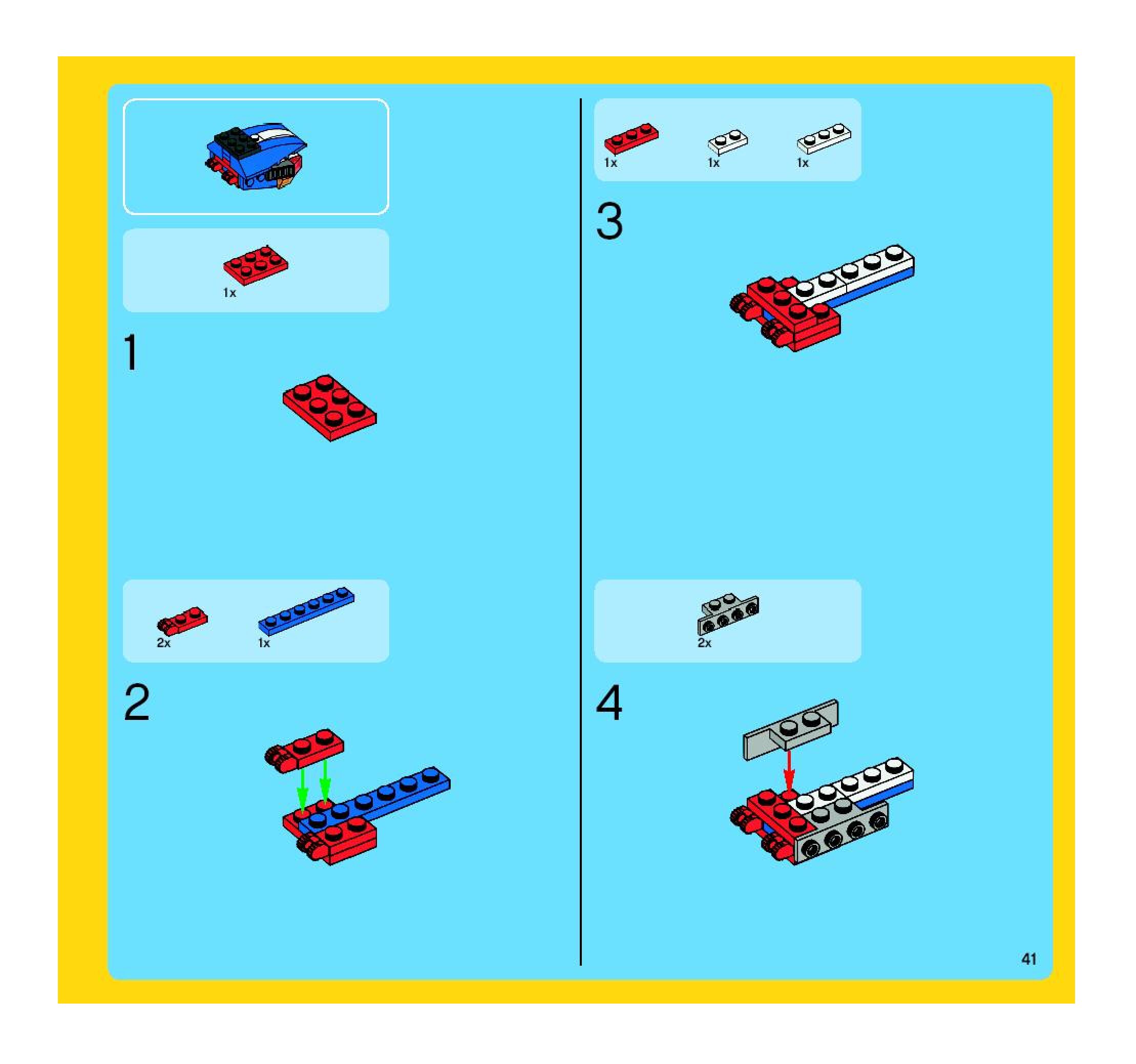 1x

1

2x 1x

2

1x 1x 1x

3

2x

4

41